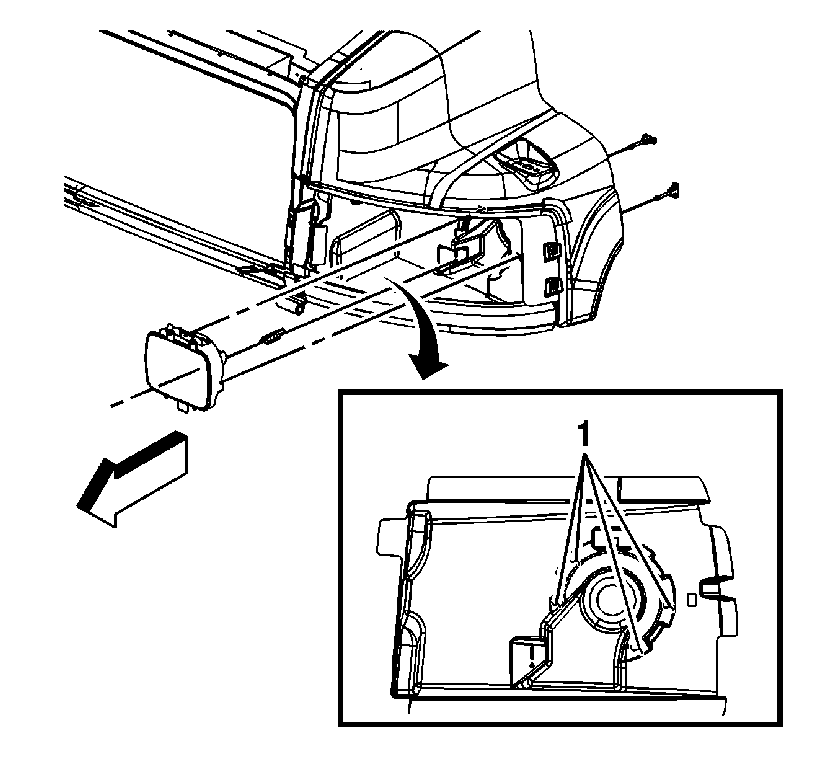 1