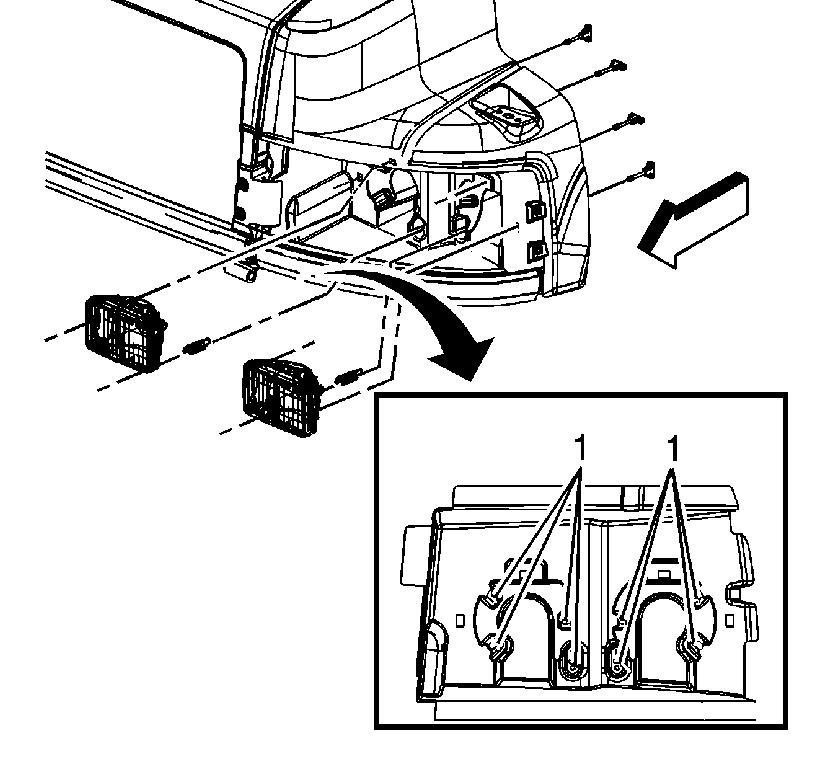 1 1