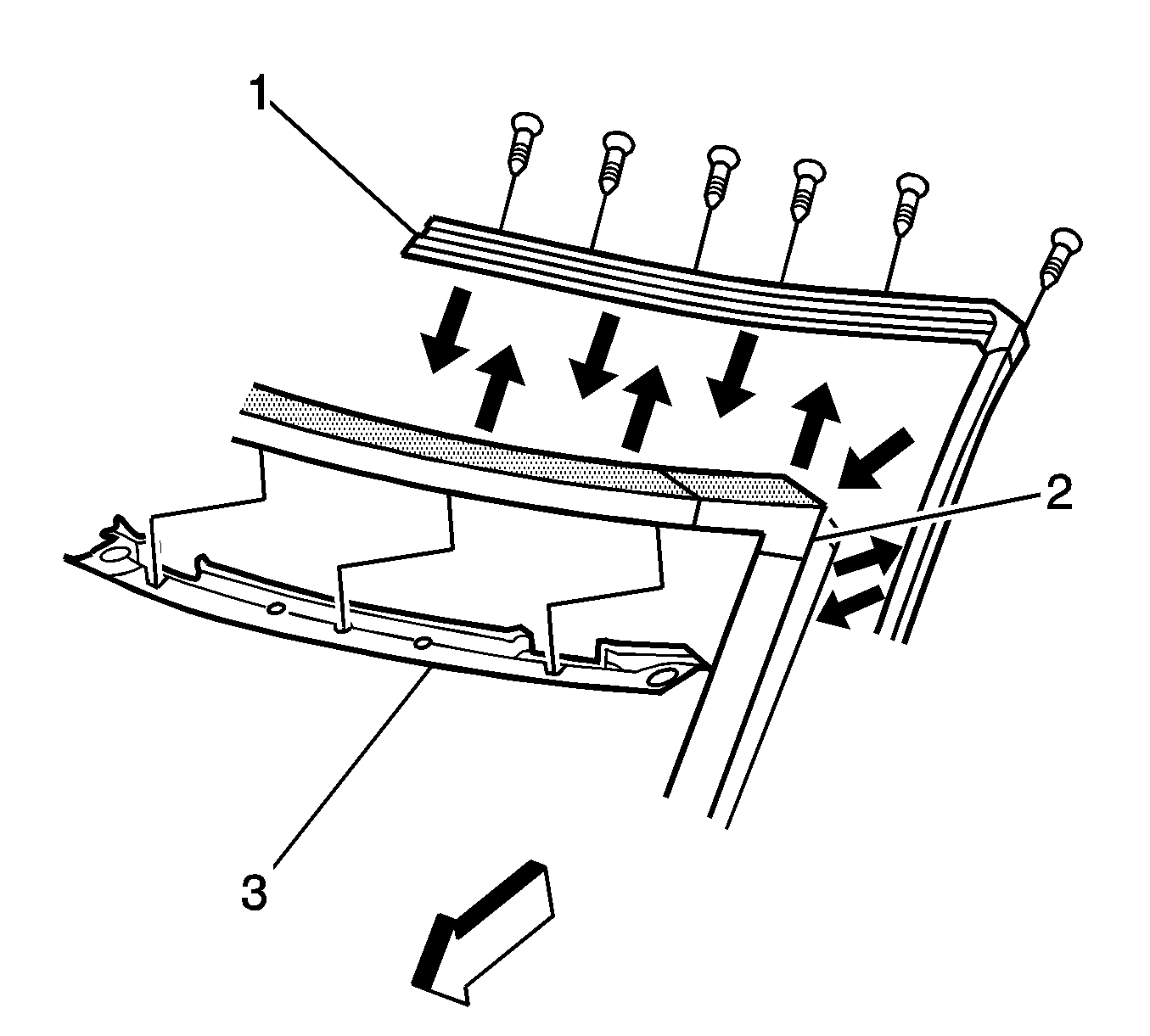 1
2
3