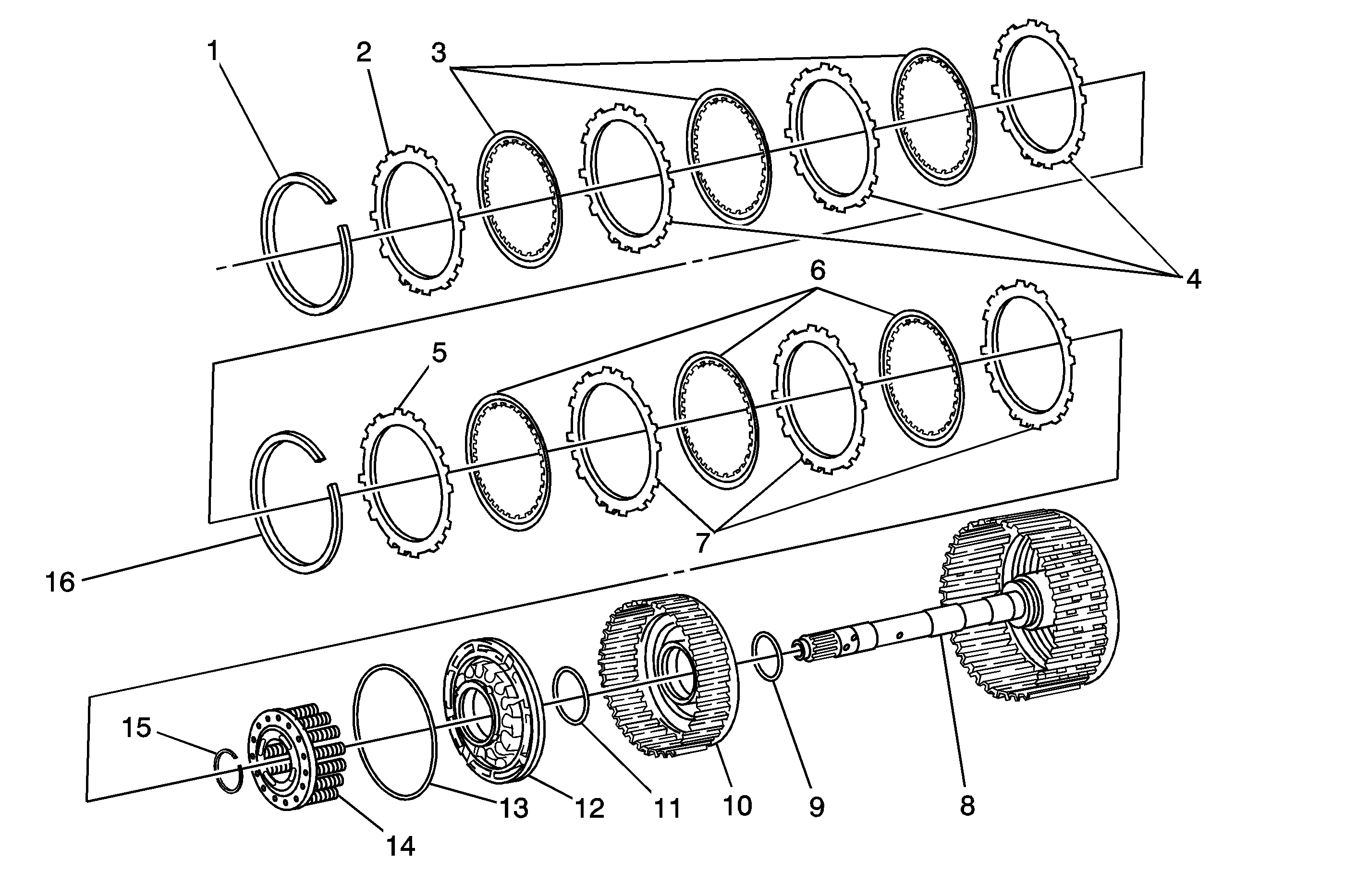 1
2
3
4
6
5
7
16
15
14
13
12
11
10
9
8