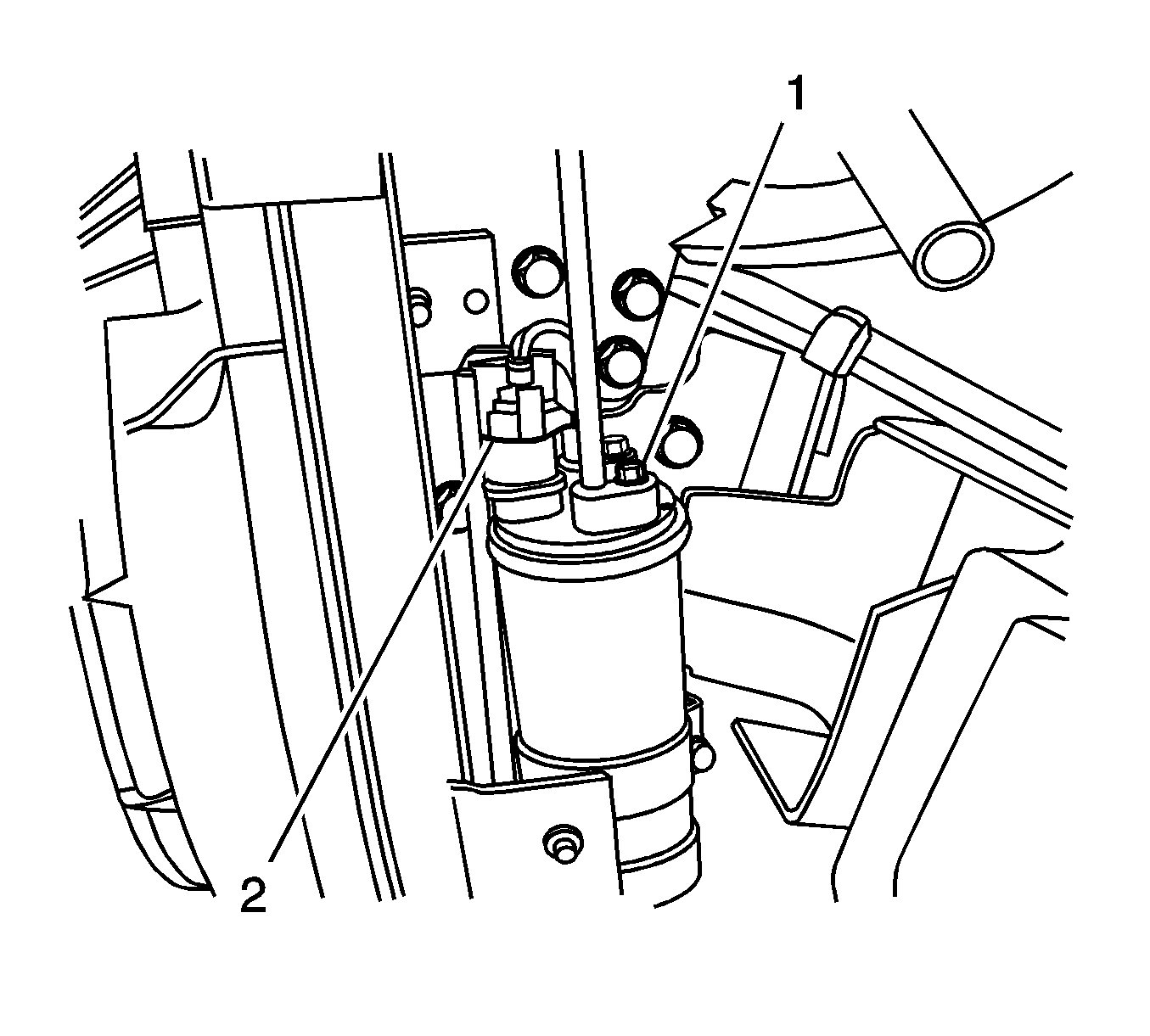 1
2