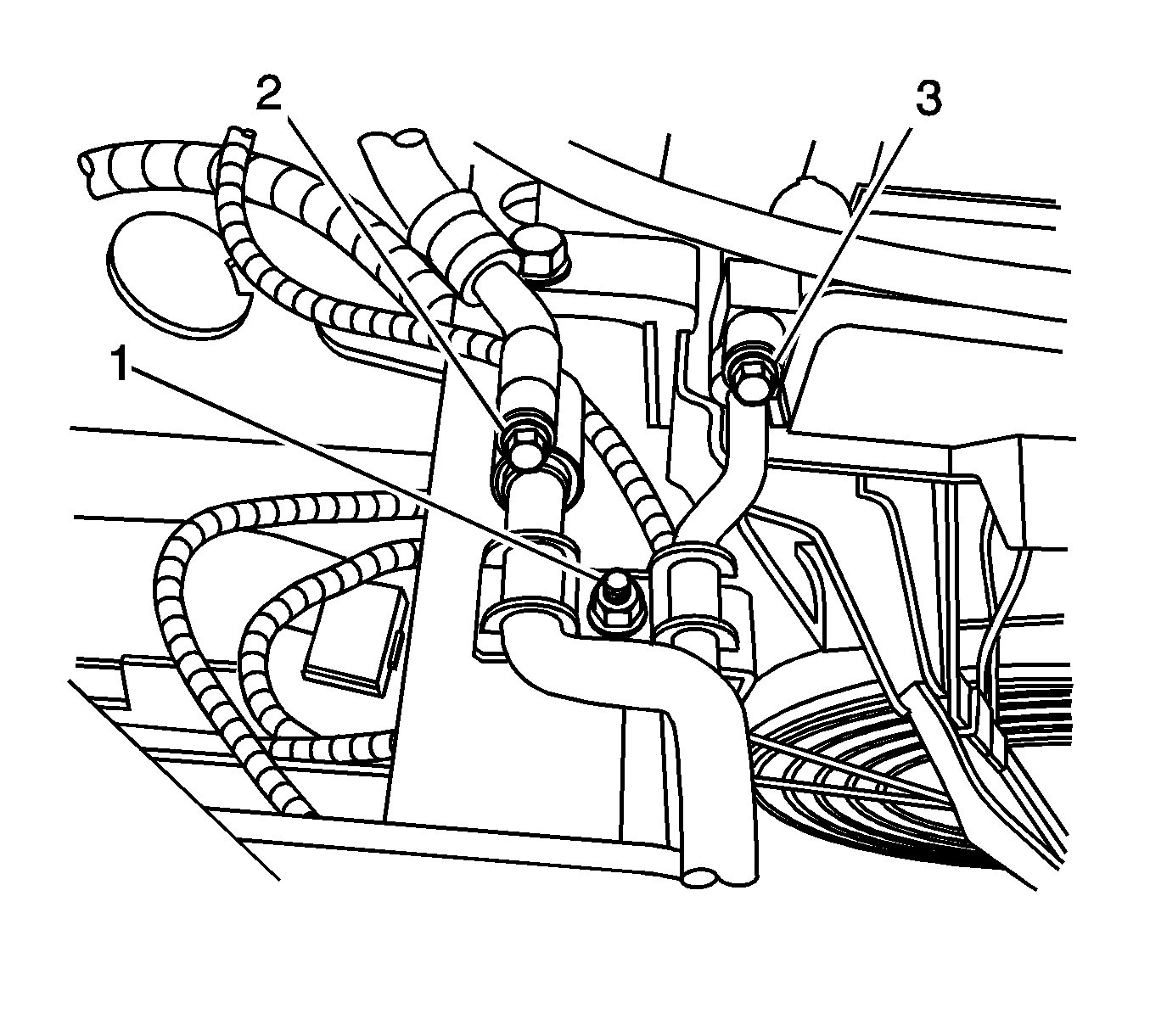 2
3
1