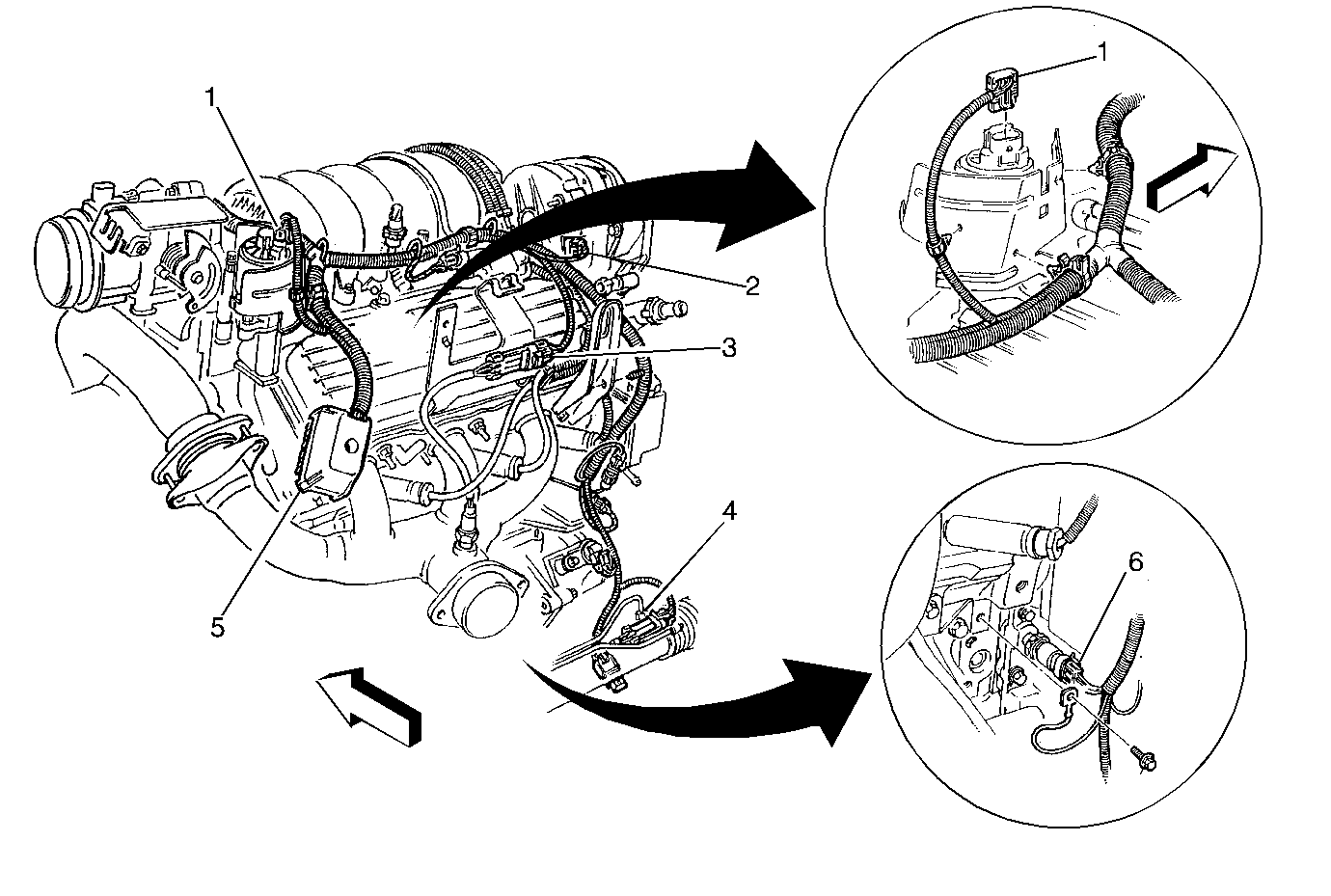 1
2
3
4
5
1
6