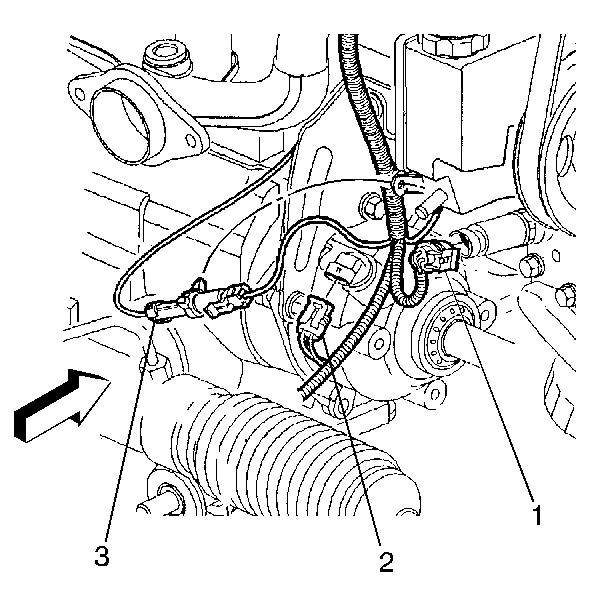 3
2
1