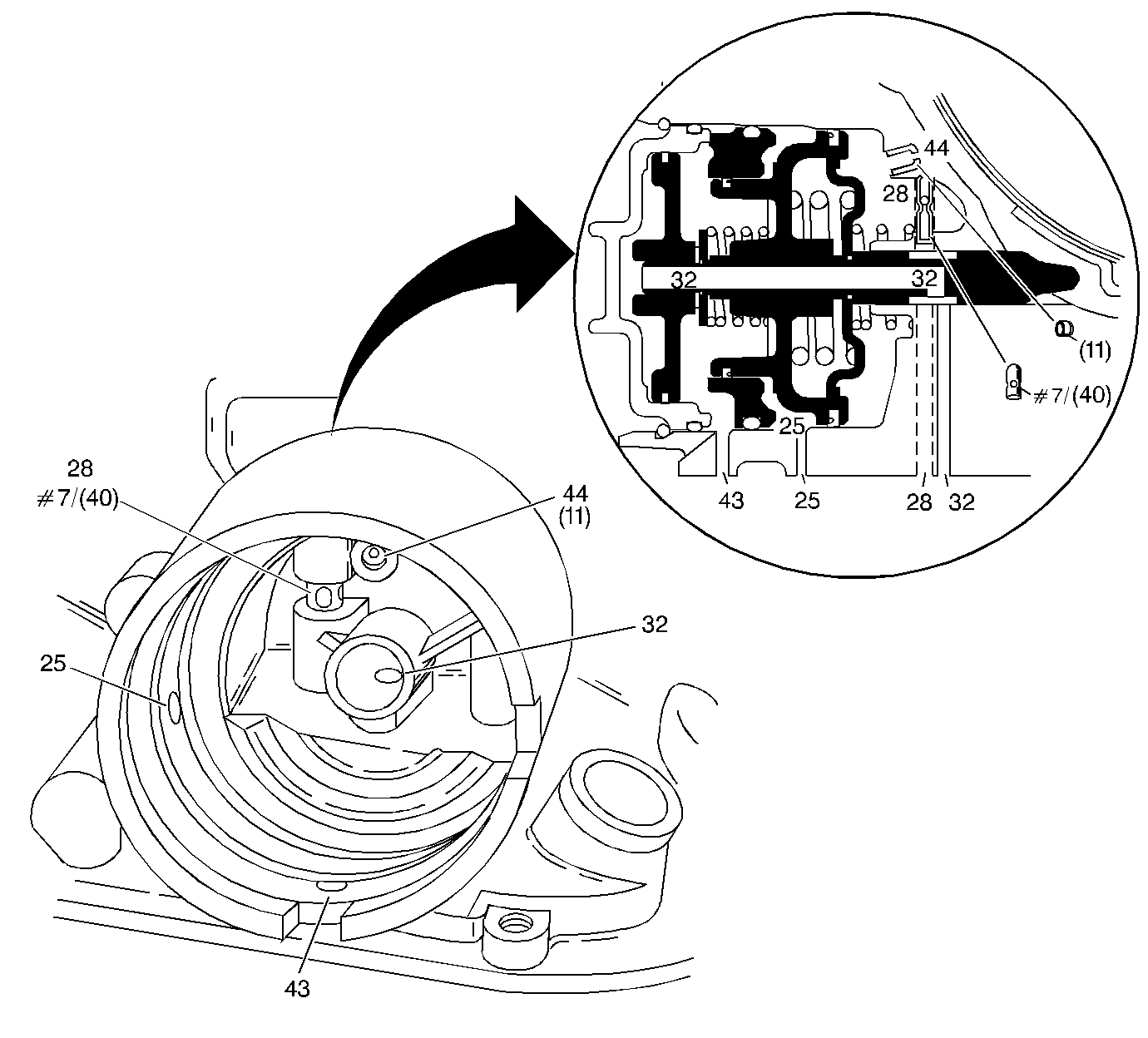 44
28
32
32
(11)
#7/(40)
25
43
25
28
32
28
#7/(40)
44
(11)
32
25
43