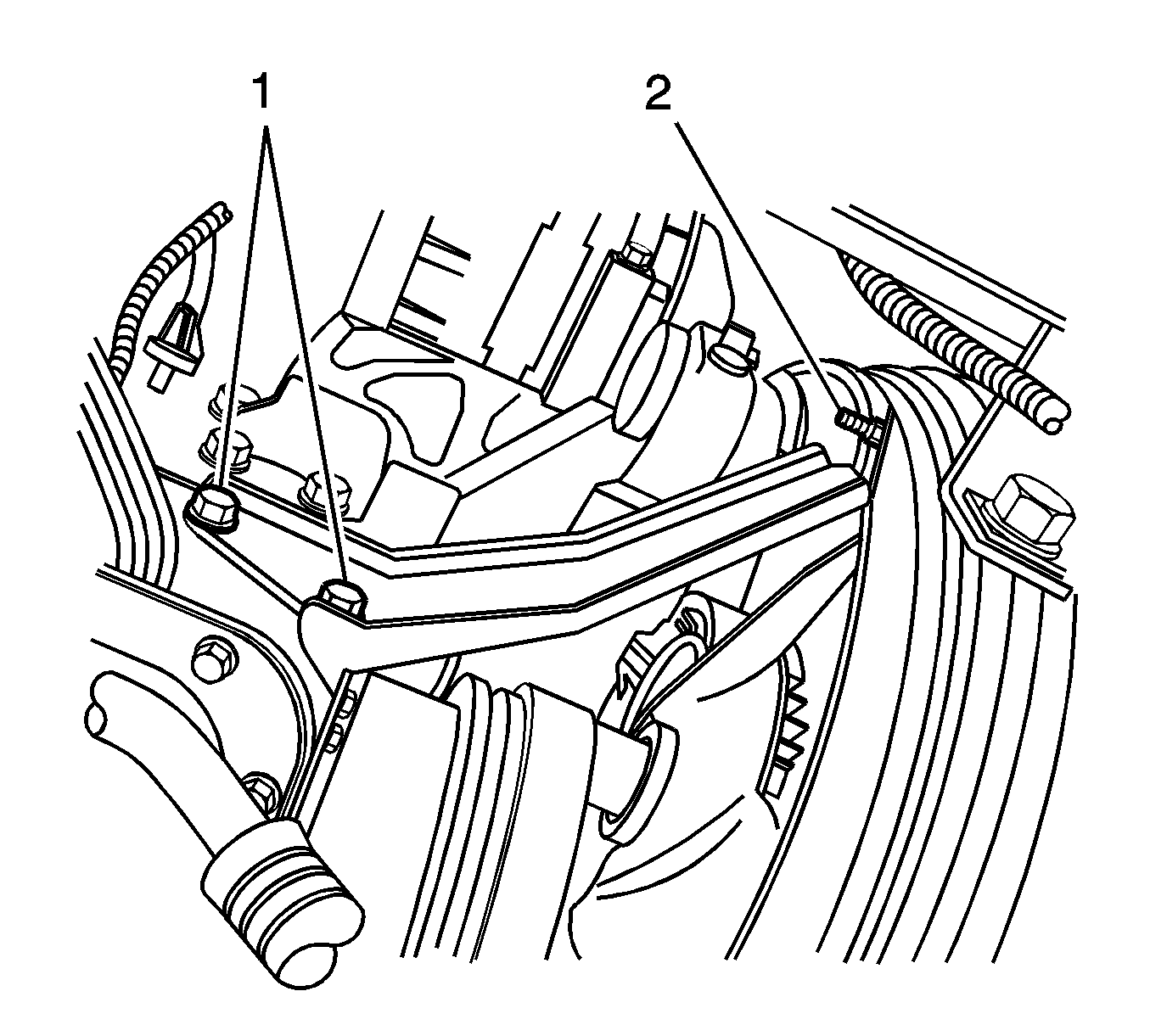 1
2