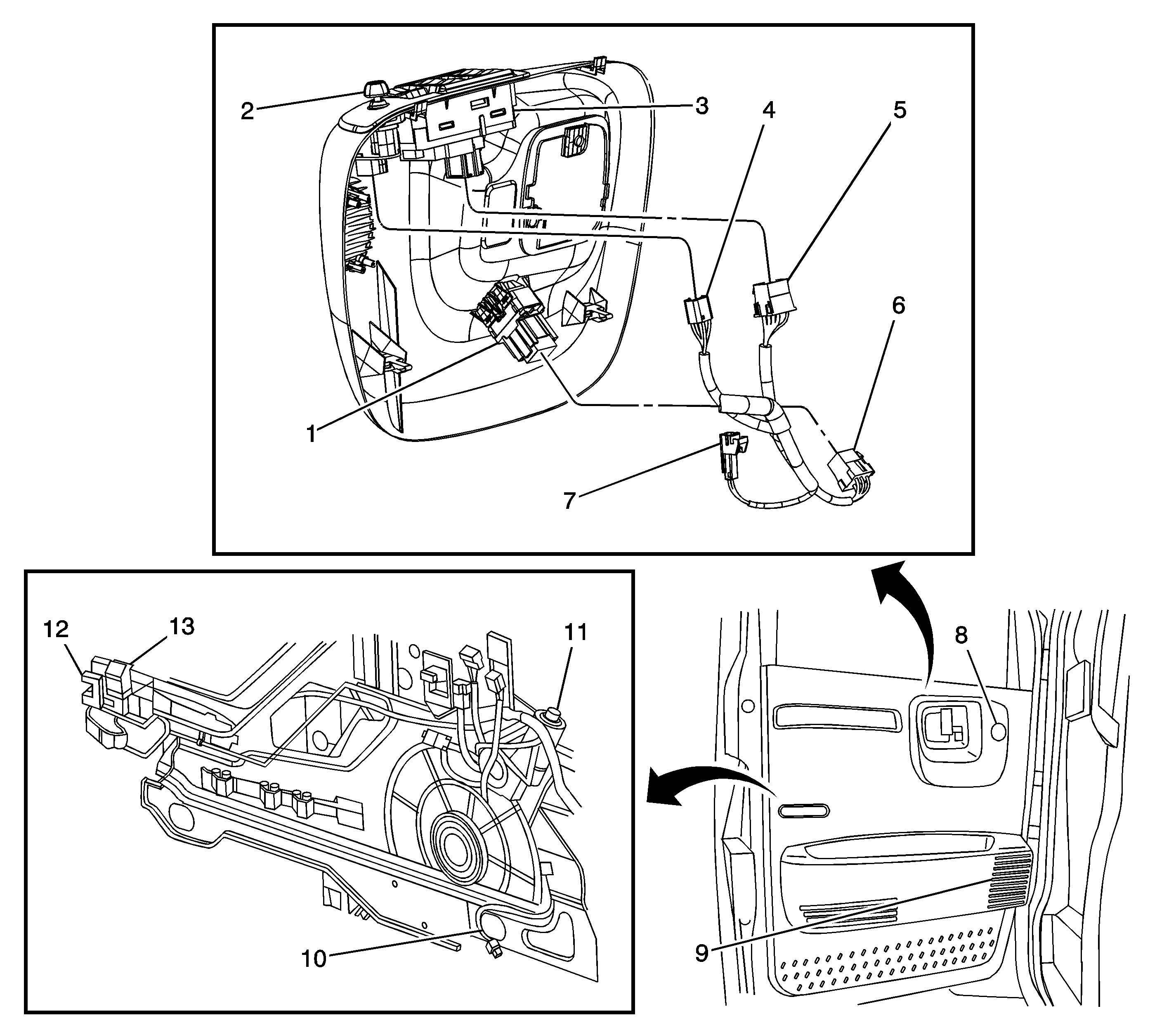 2
3
4
5
6
1
7
12
13
11
8
10
9