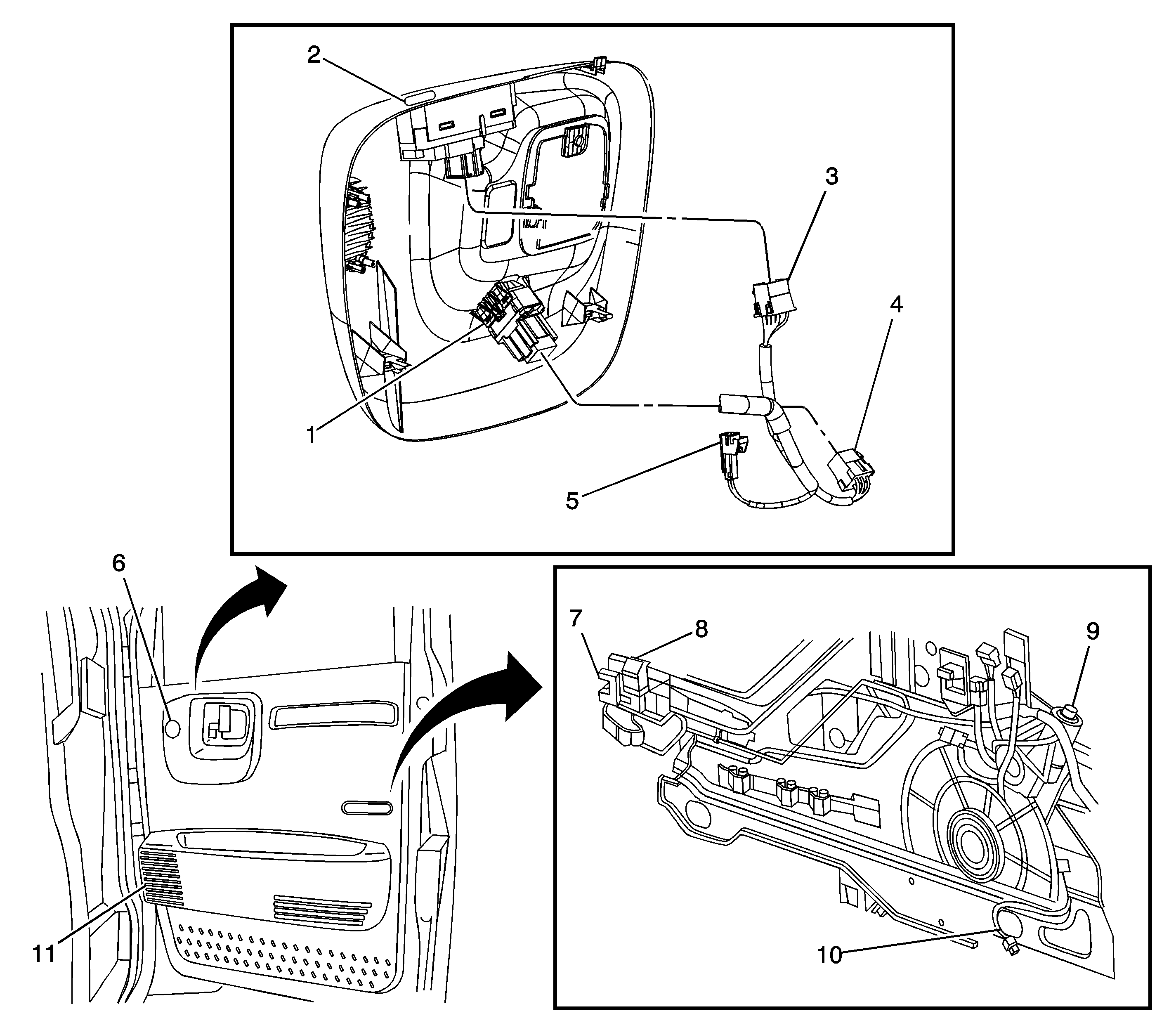 2
3
4
1
5
6
7
8
9
10
11