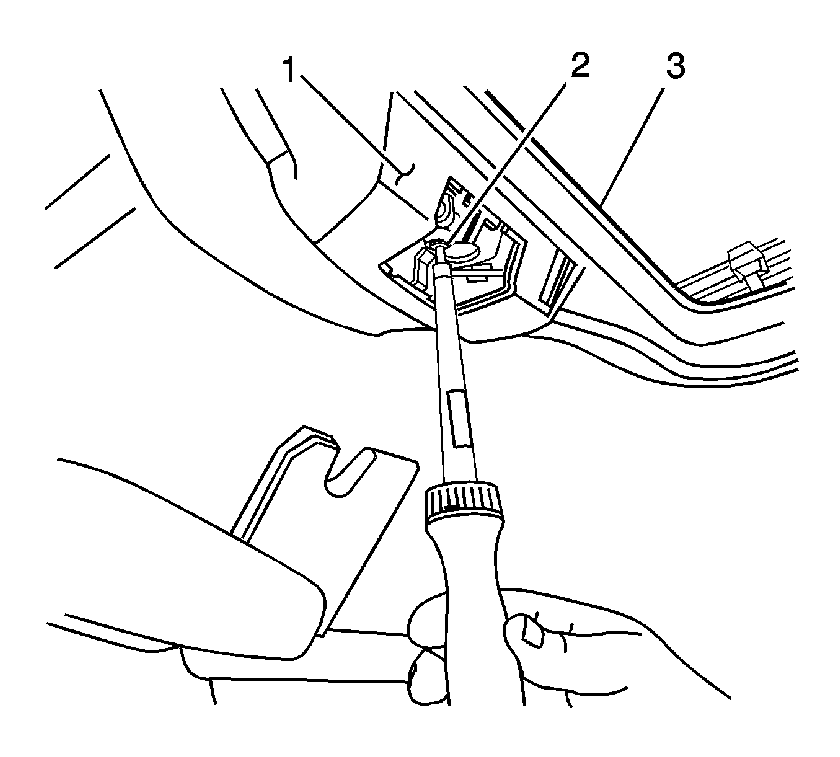 1
2
3