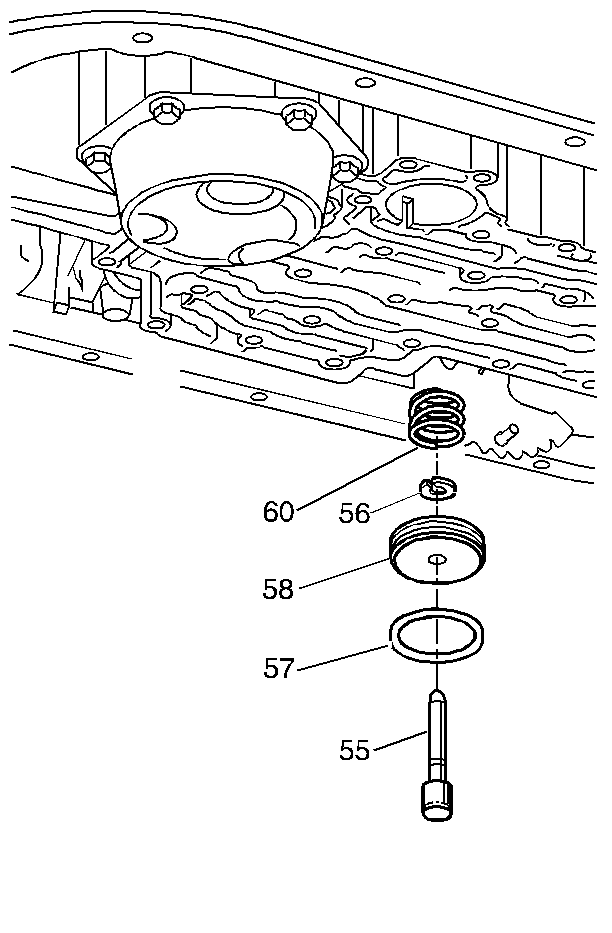 60
56
58
57
55