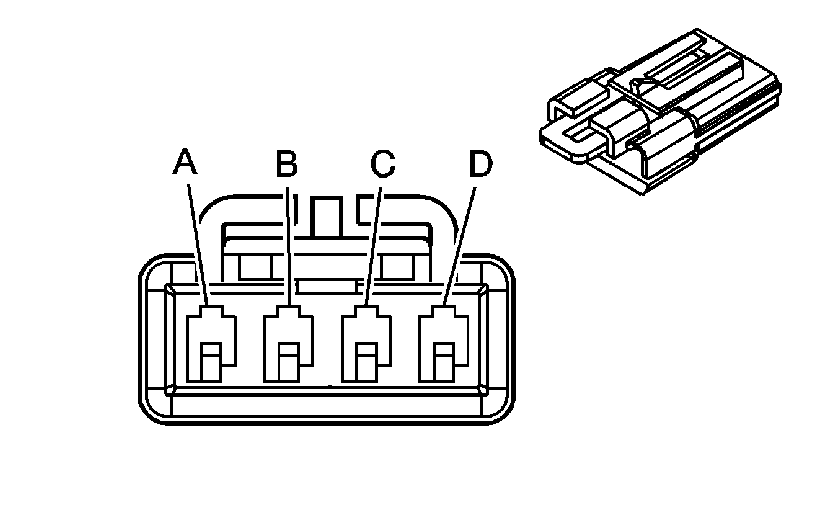 A B C D