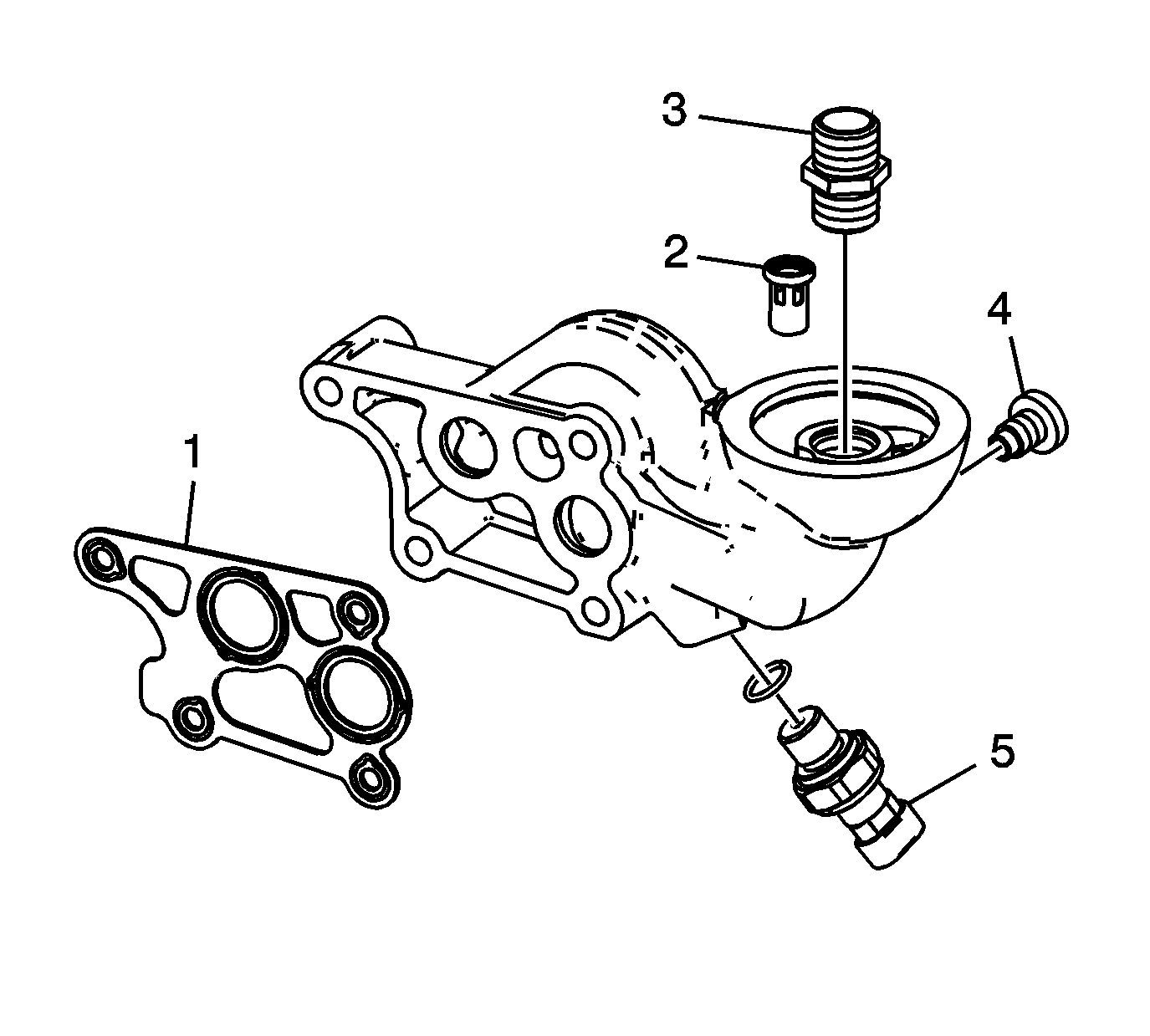 3
2
4
1
5