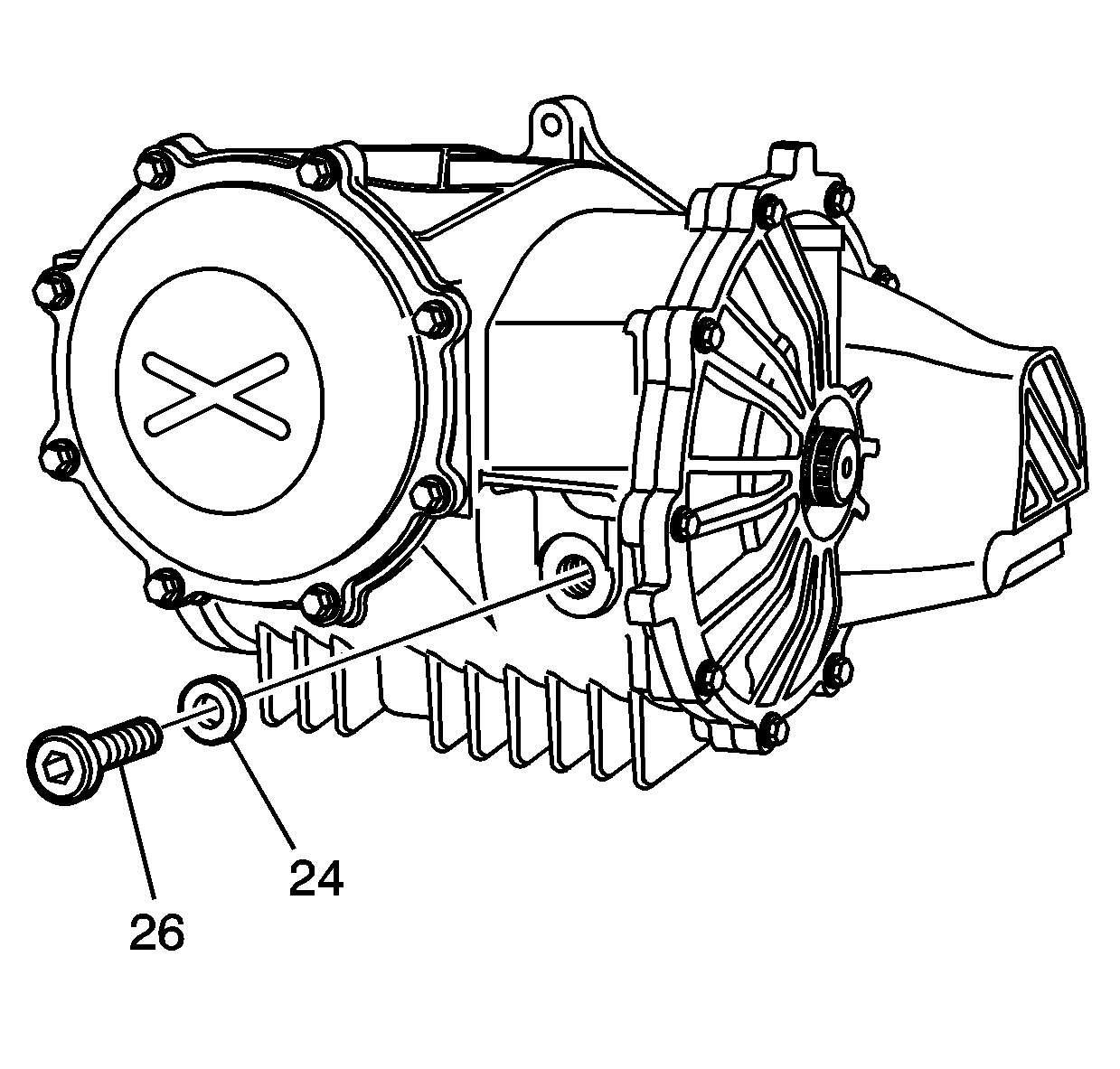 24

26