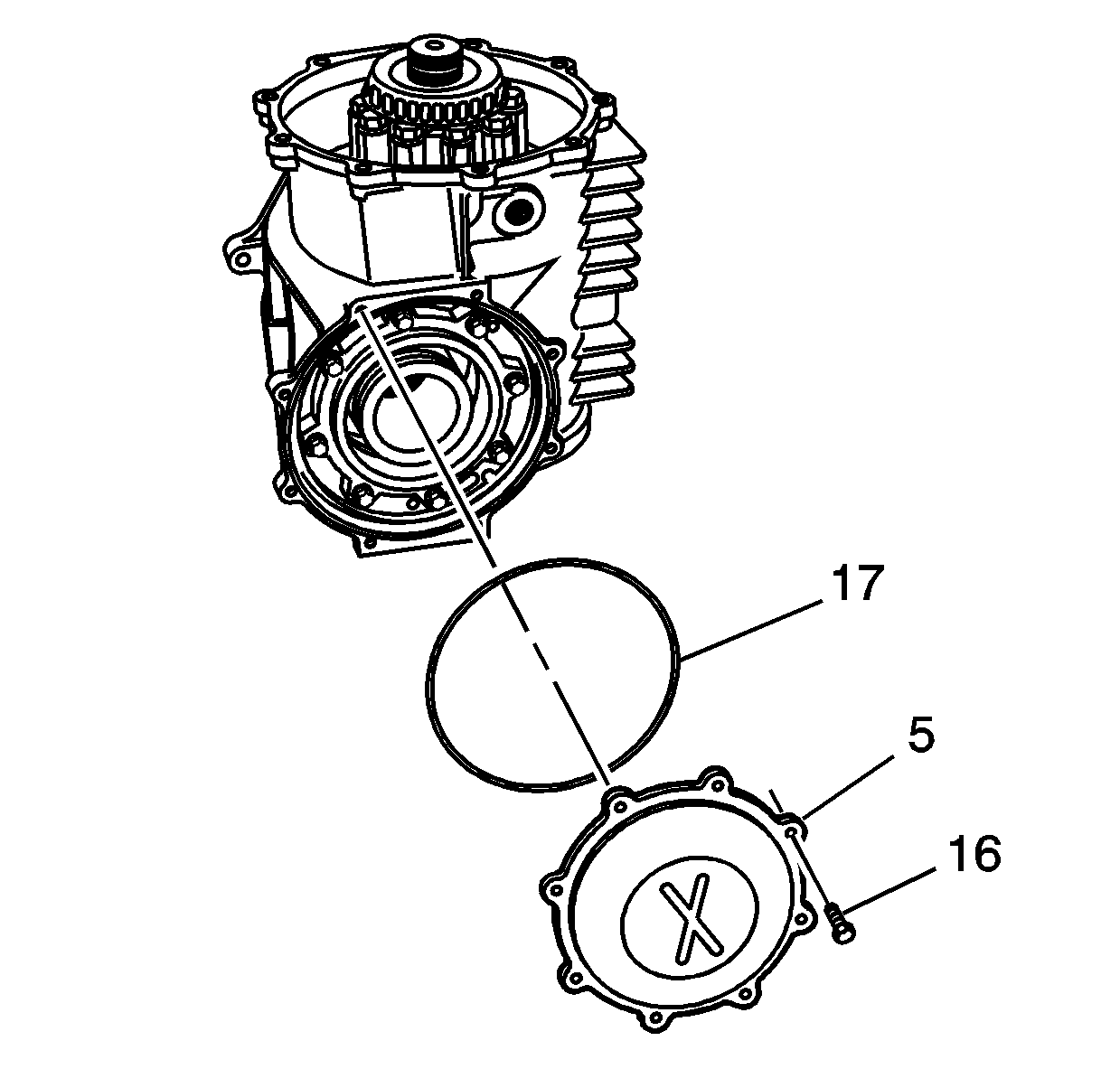 17
5
16
X