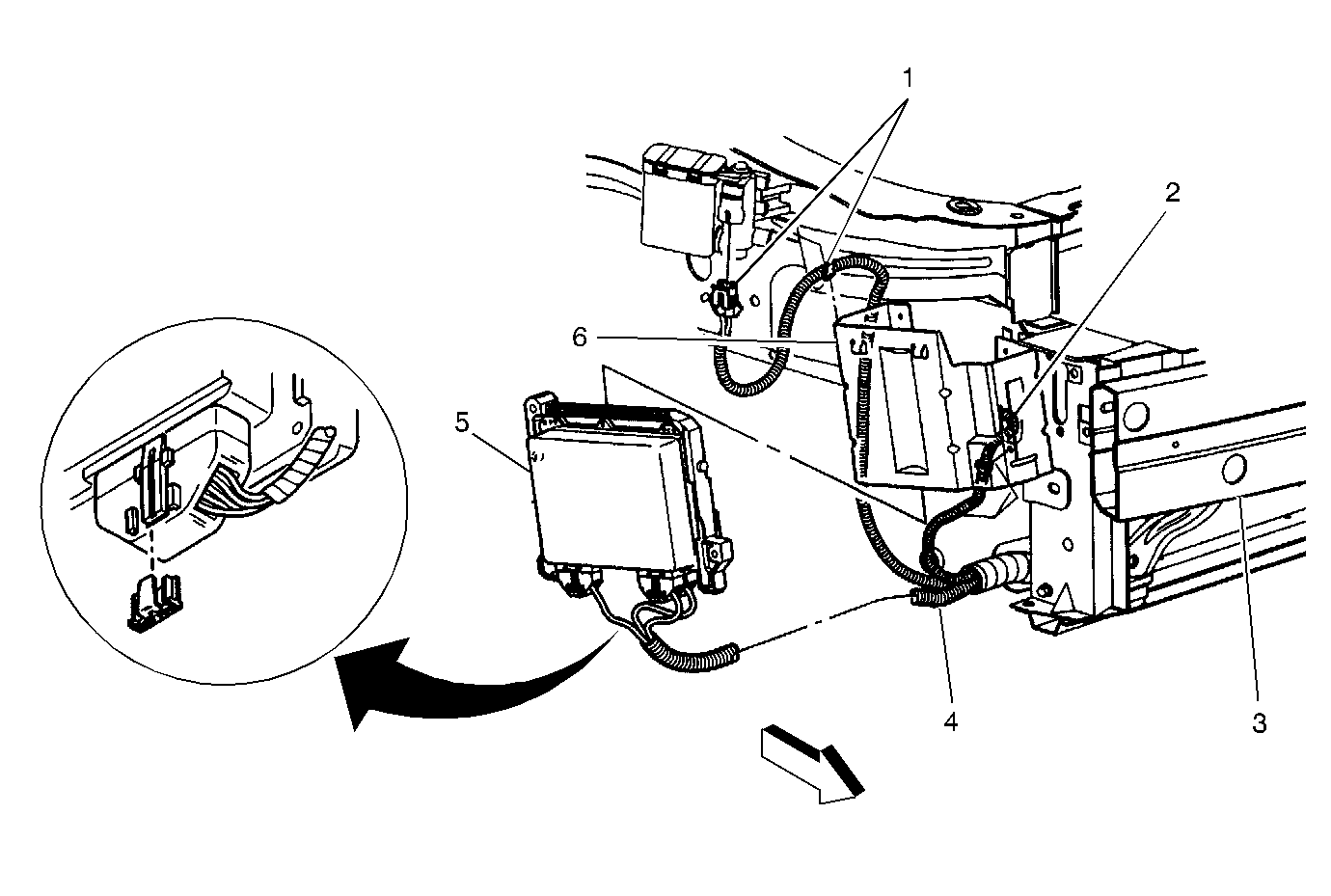 1
2
6
5
4
3