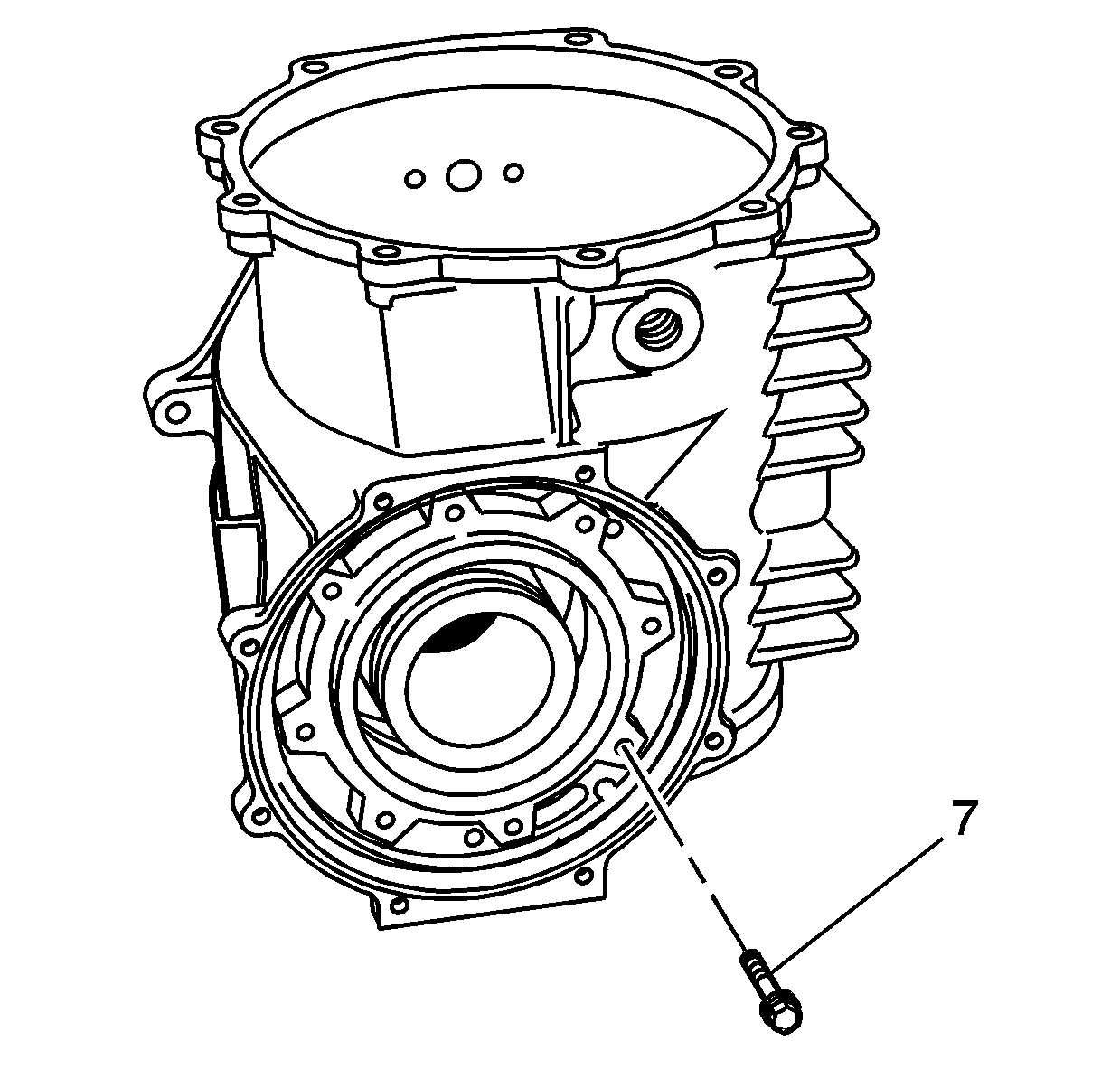 7