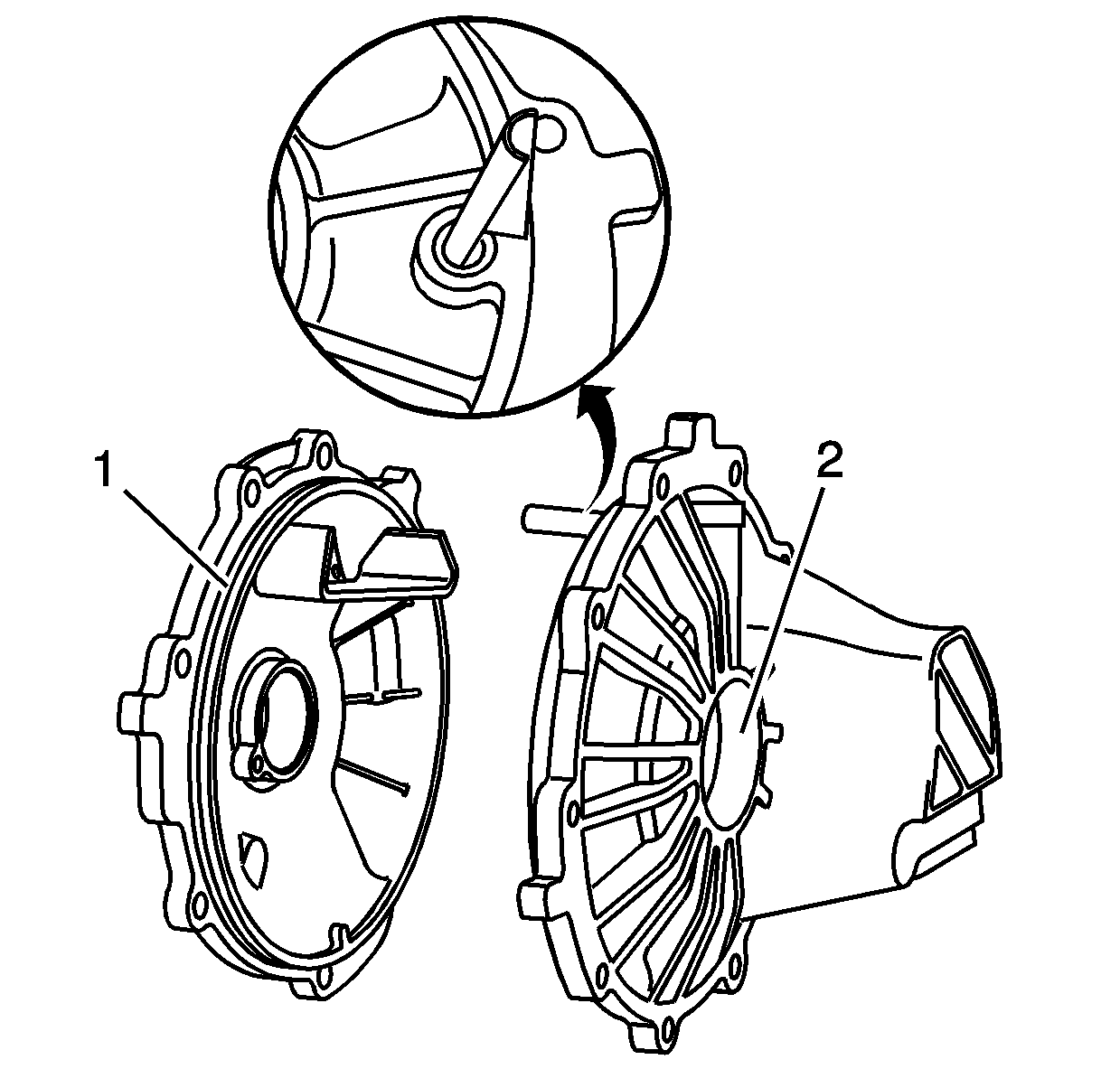 1
2