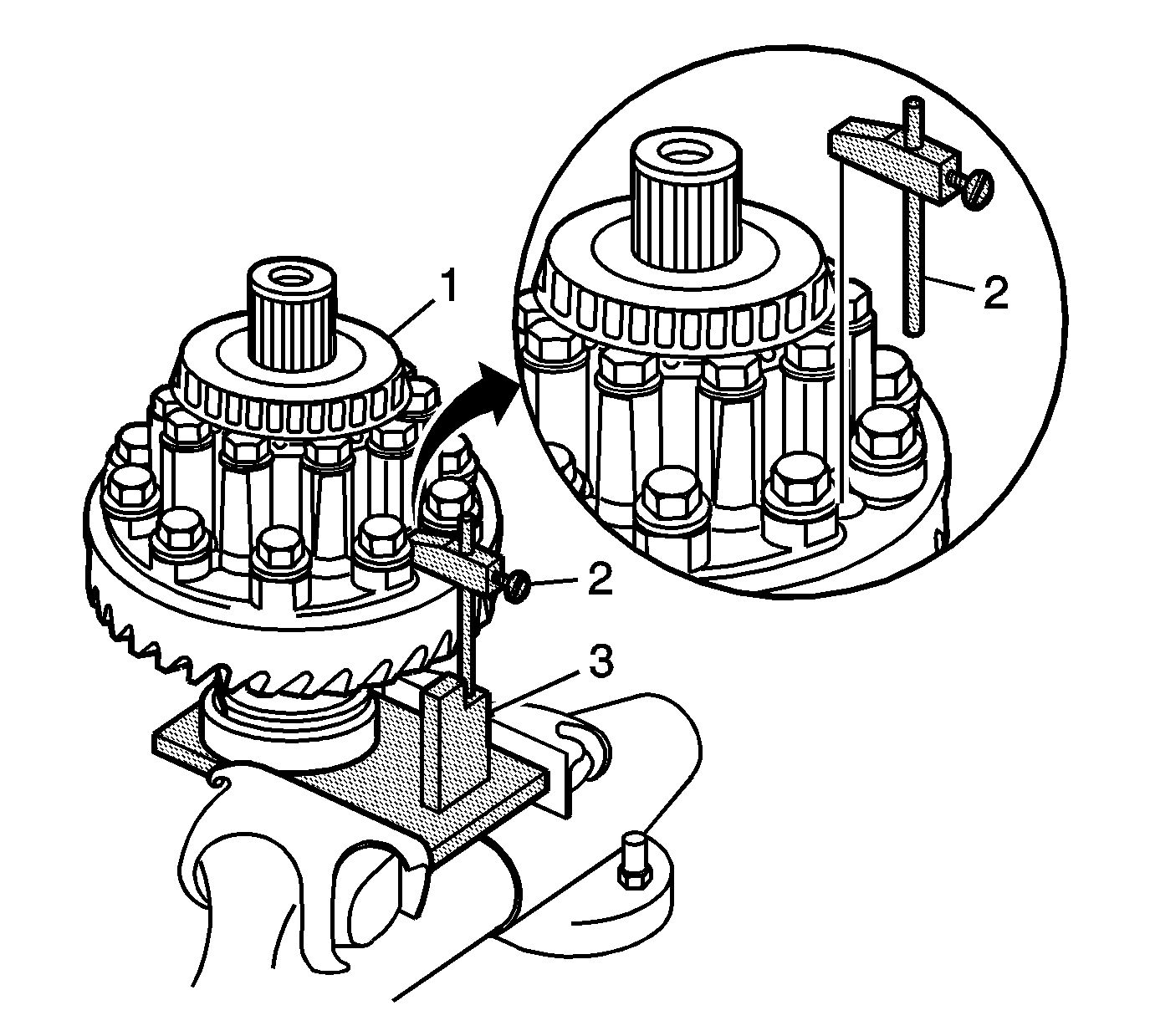 1
2
2
3