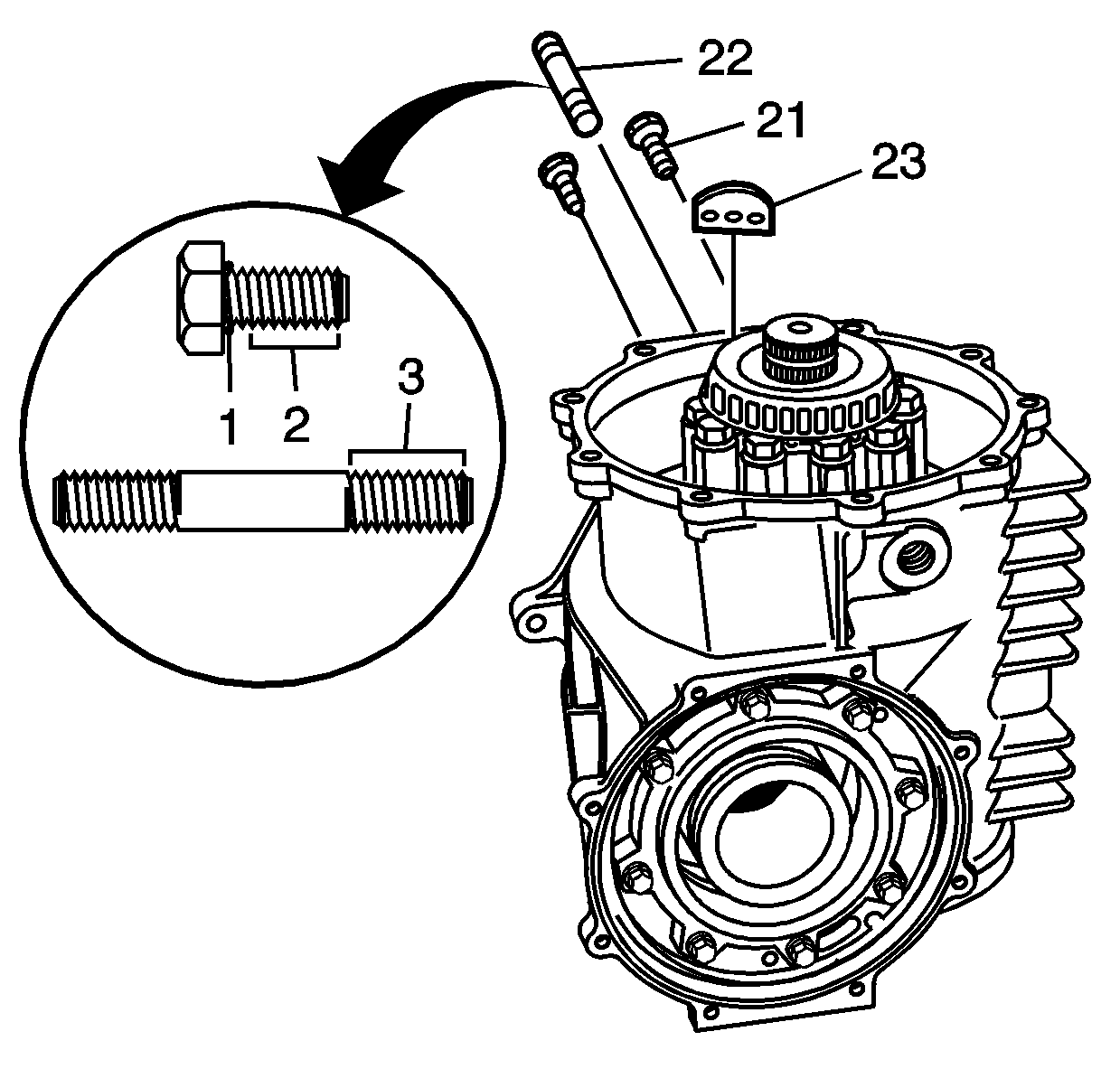 22
21
23
1
2
3