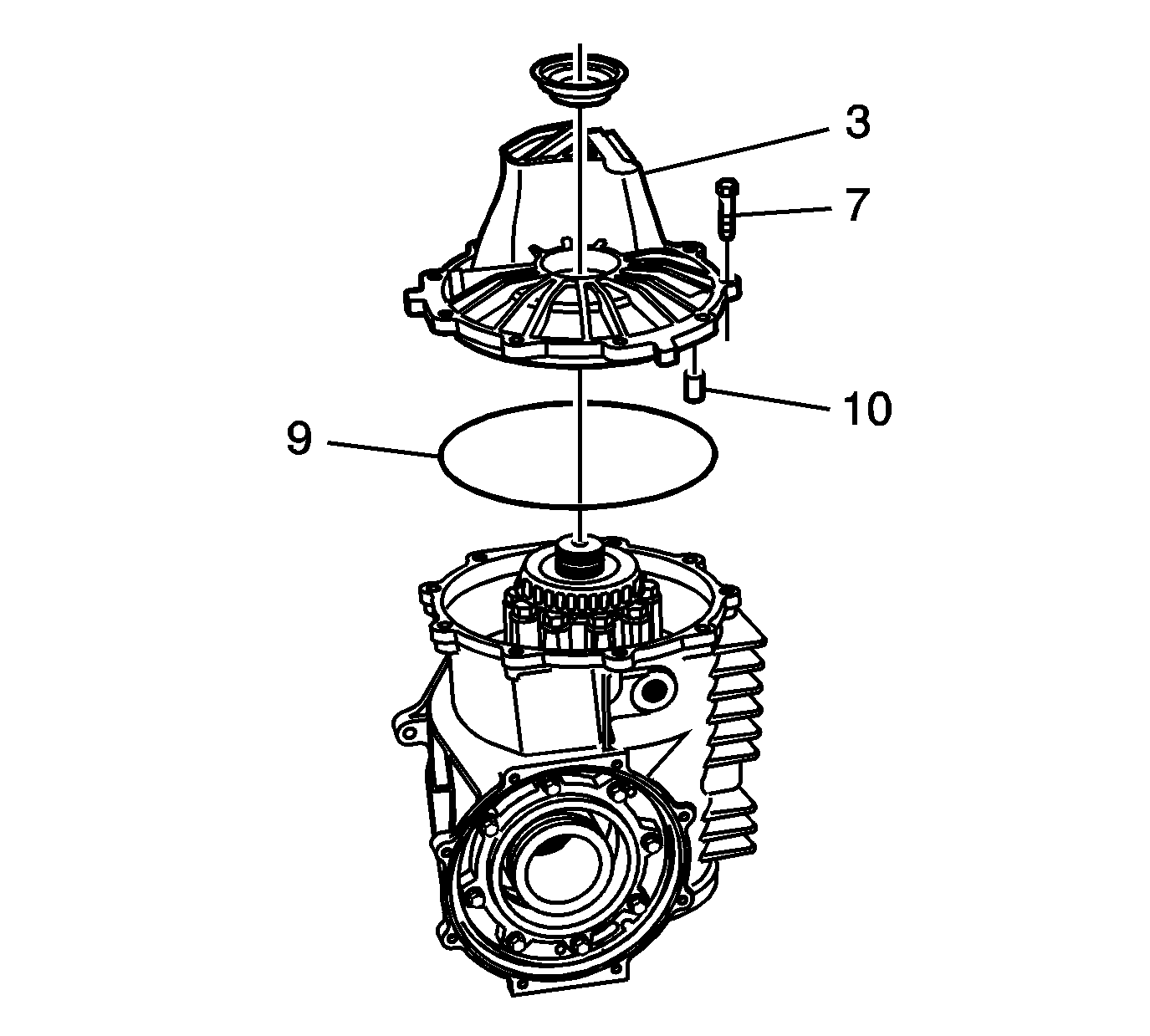 3

7

10

9