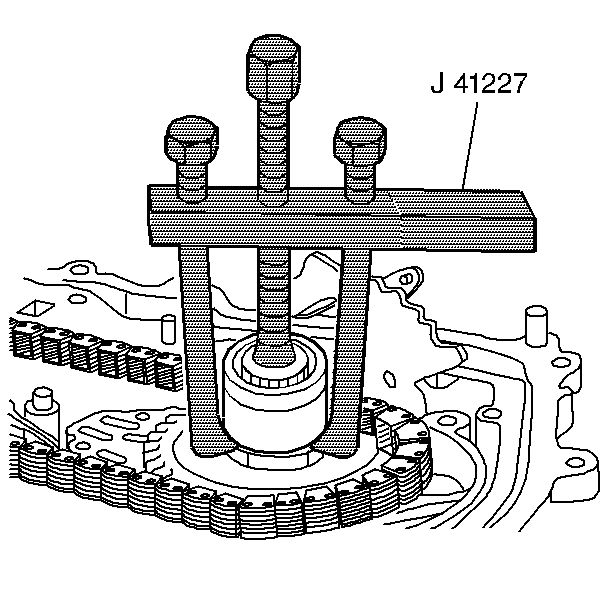 J 41227