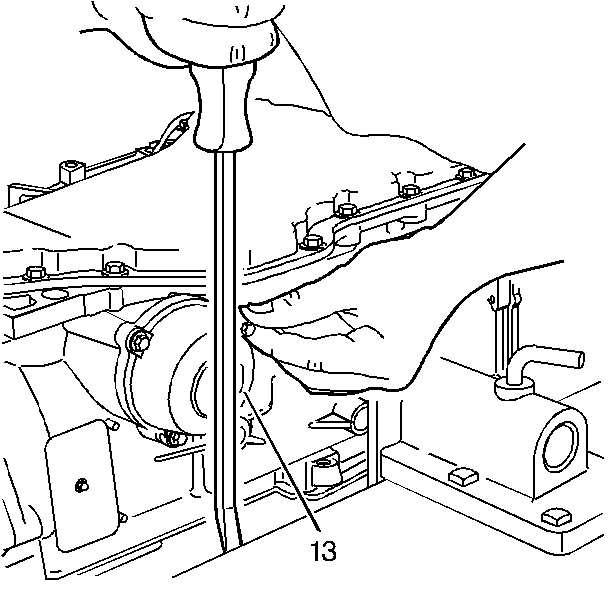 13