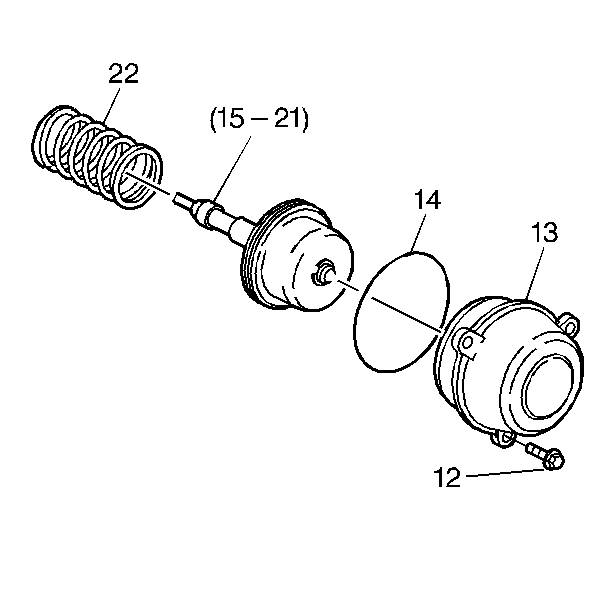 22

(15 – 21)

14

13

12