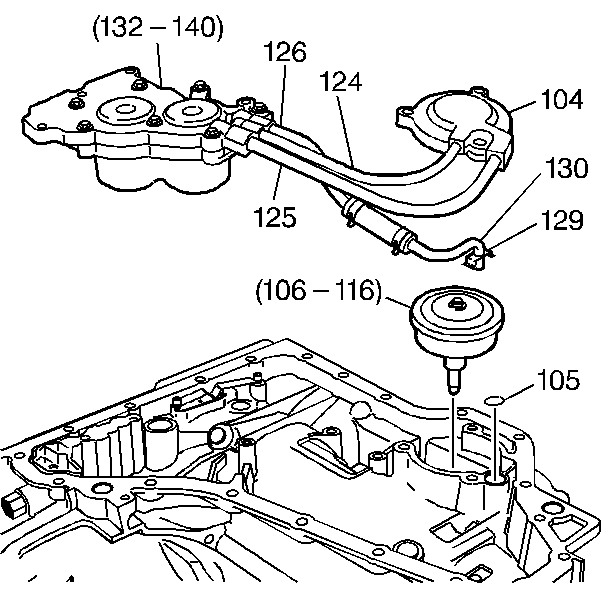 (132 – 140)
126
124
104
130
125
129
(106 – 116)
105