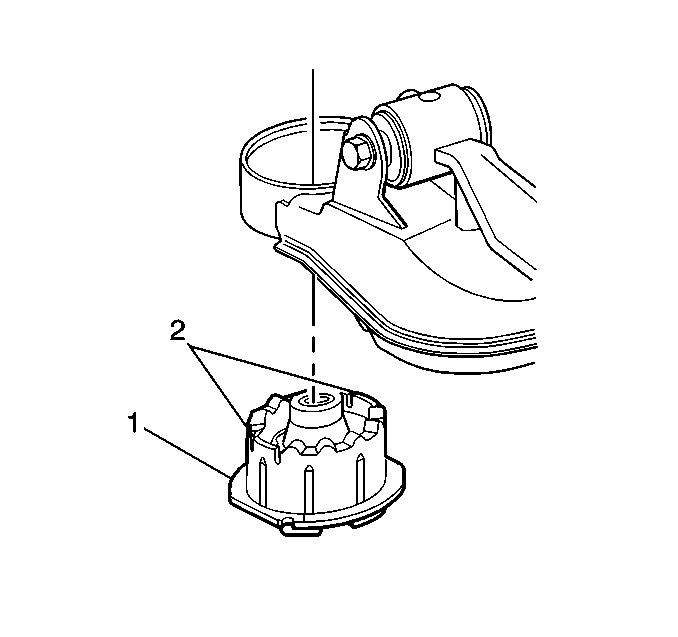 2

1