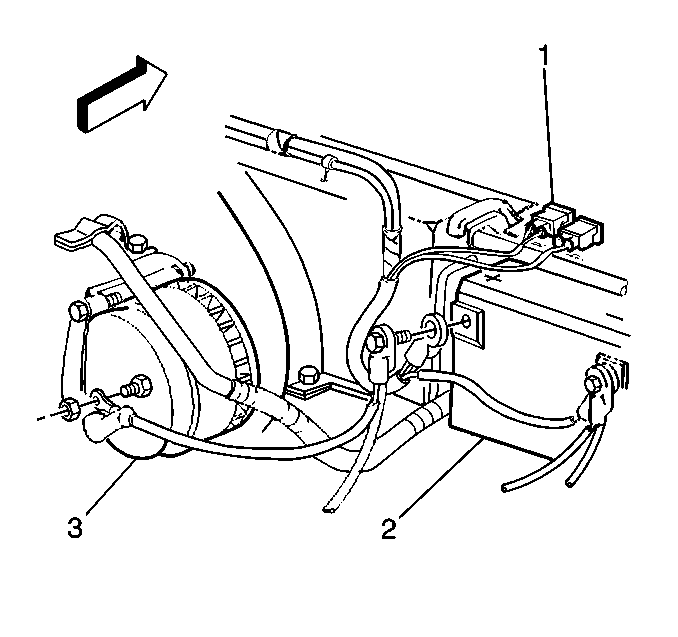 1

3

2