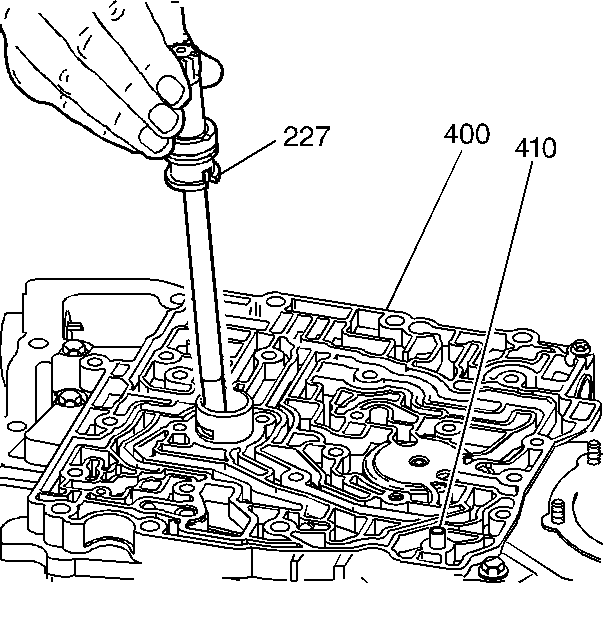 227
400
410