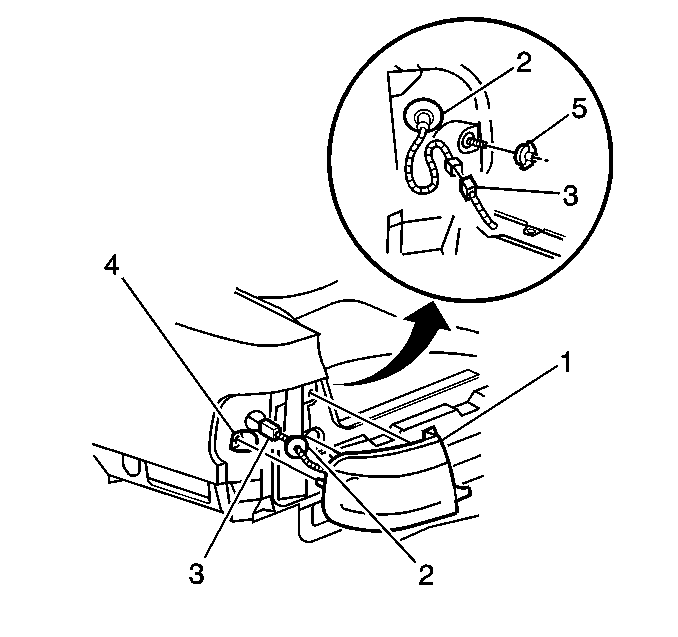 2
5
3
4
1
3
2