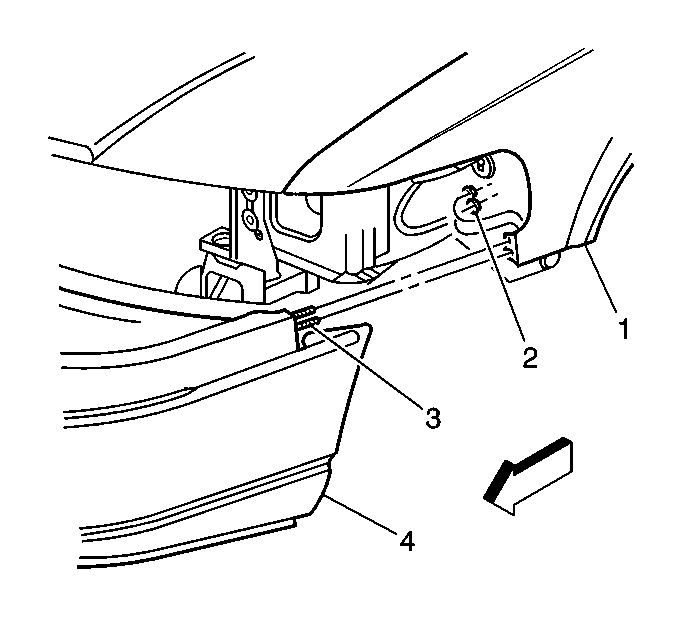 1
2
3
4