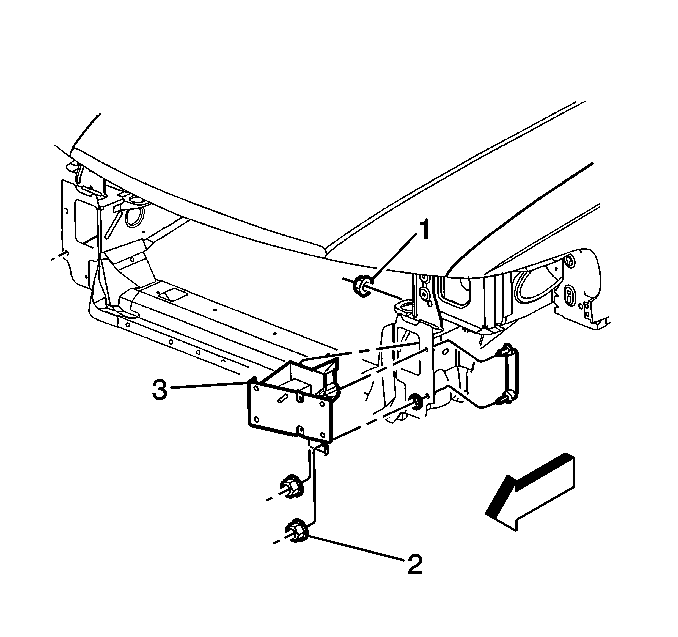 1
3
2