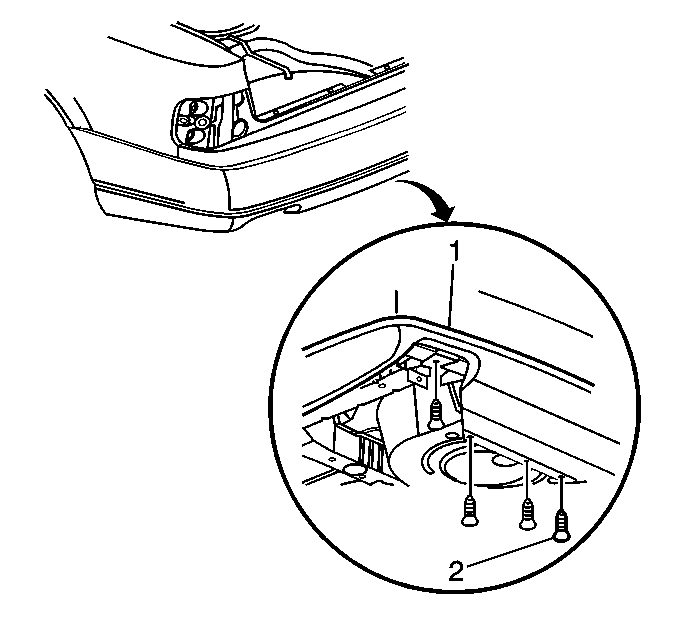 1
2