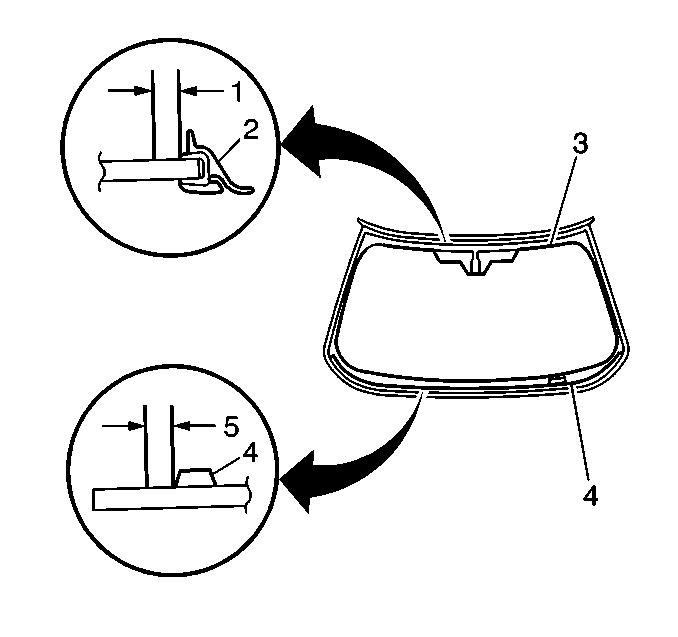 1
2
3
5
4
4