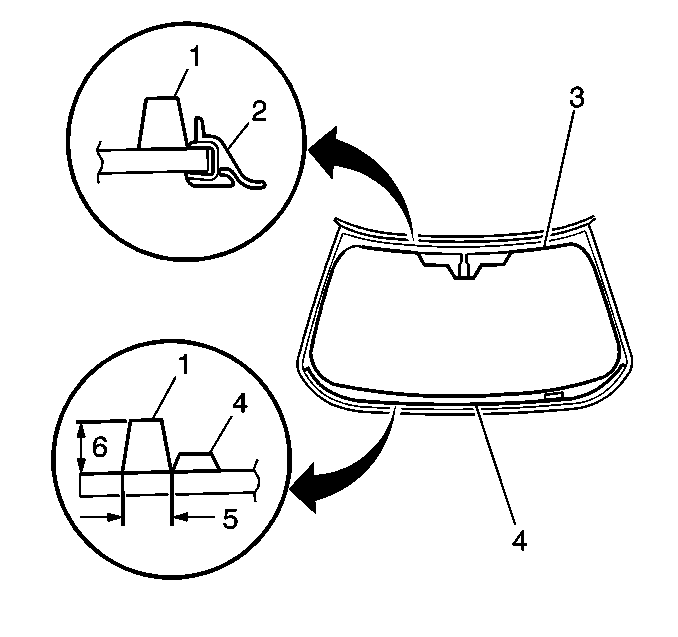 1
2
3
1
4
6
5
4