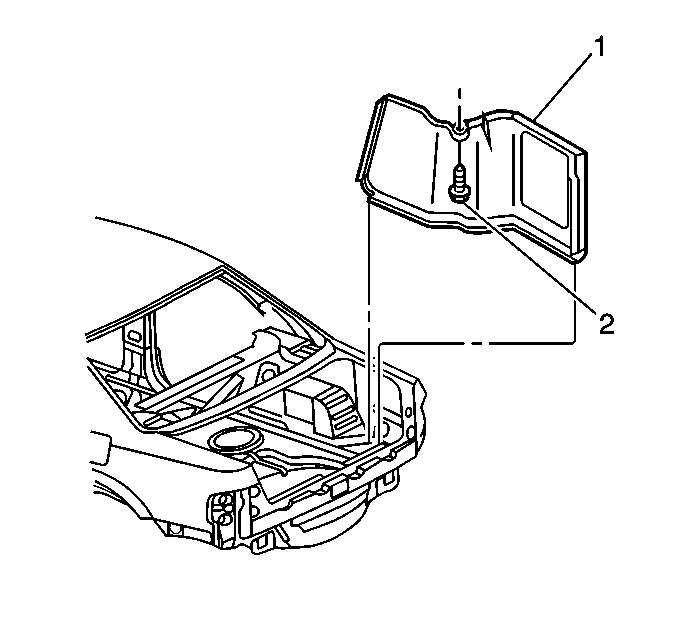 1

2