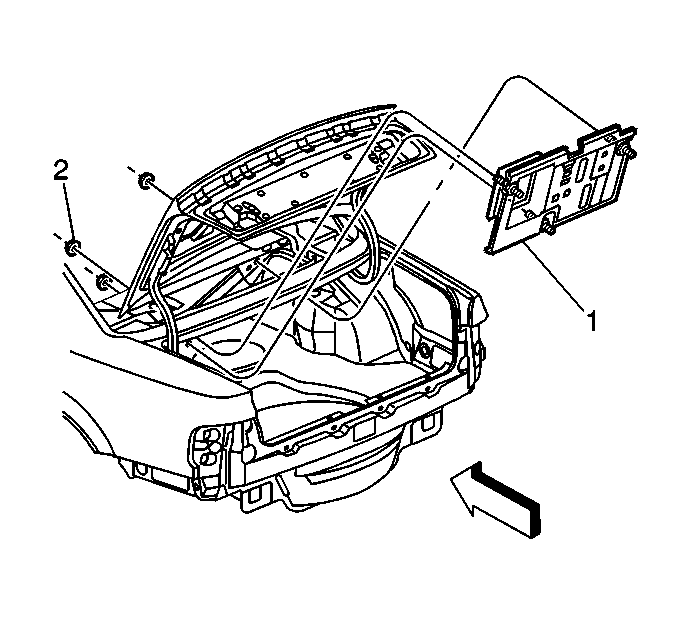 2

1