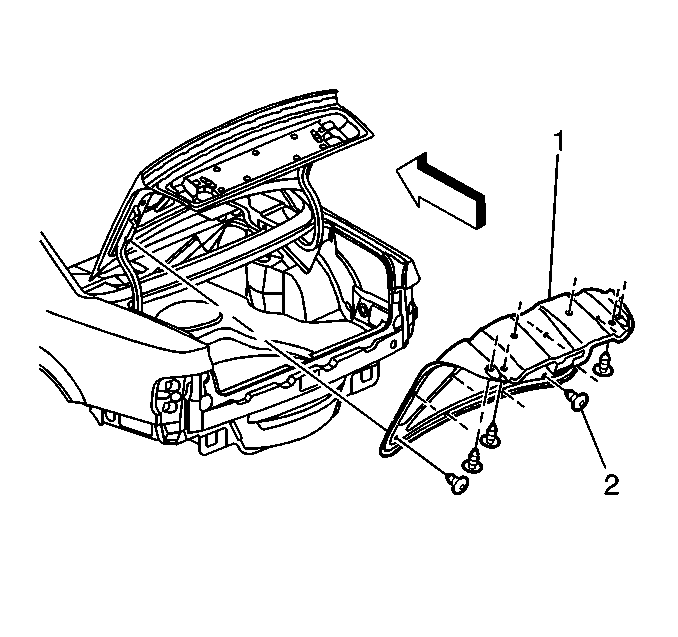 1
2