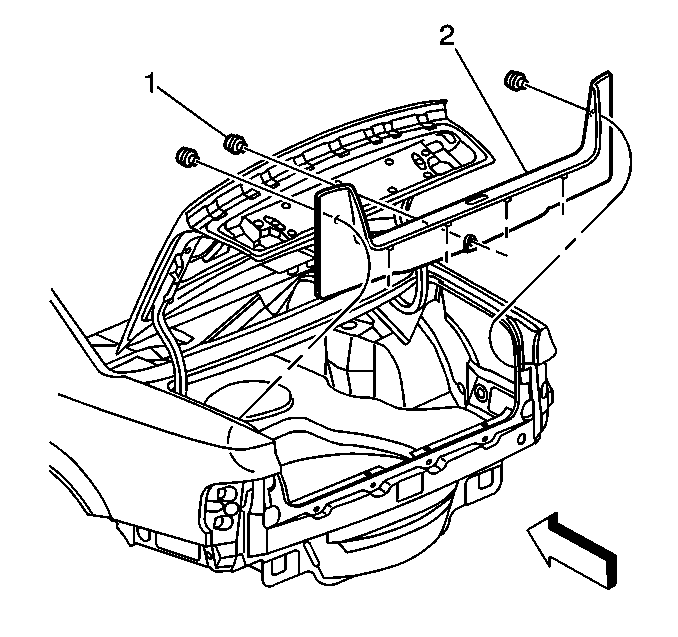 1
2