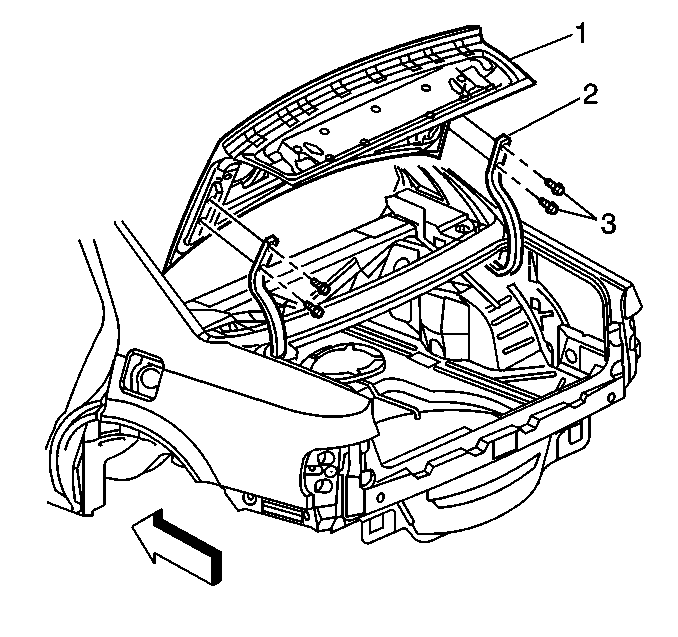 1
2
3