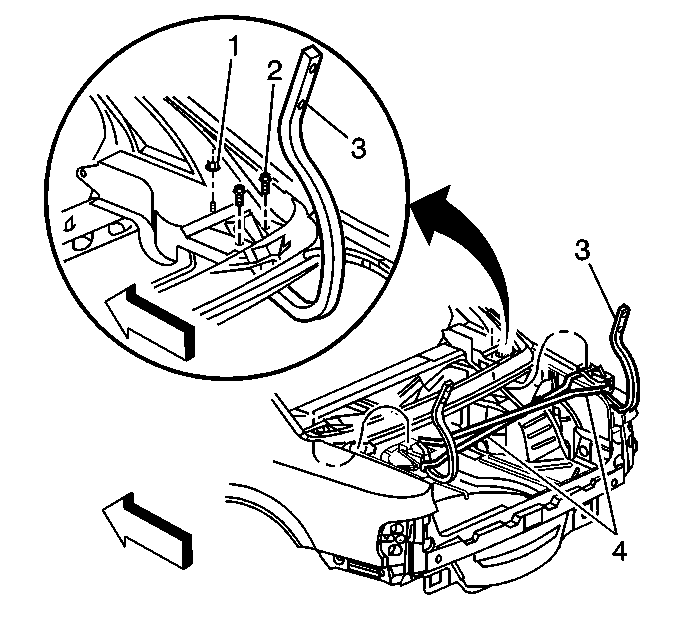 1
2
3
3
4