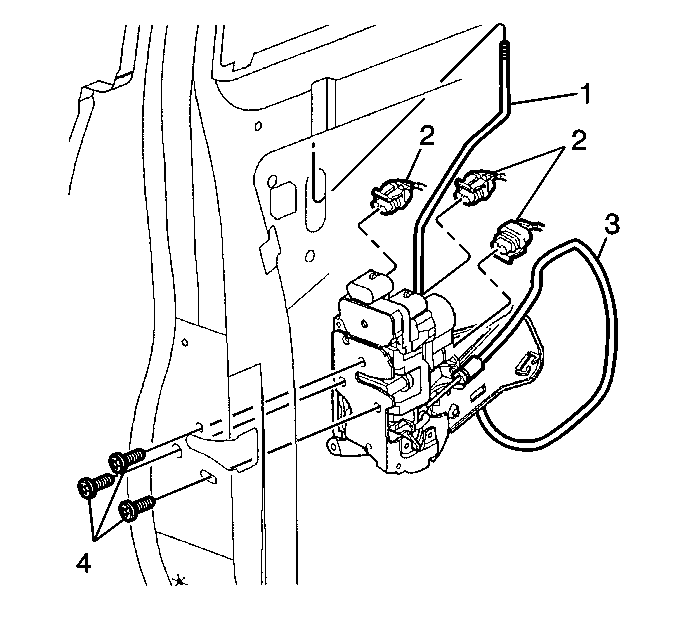 1
2
2
3
4