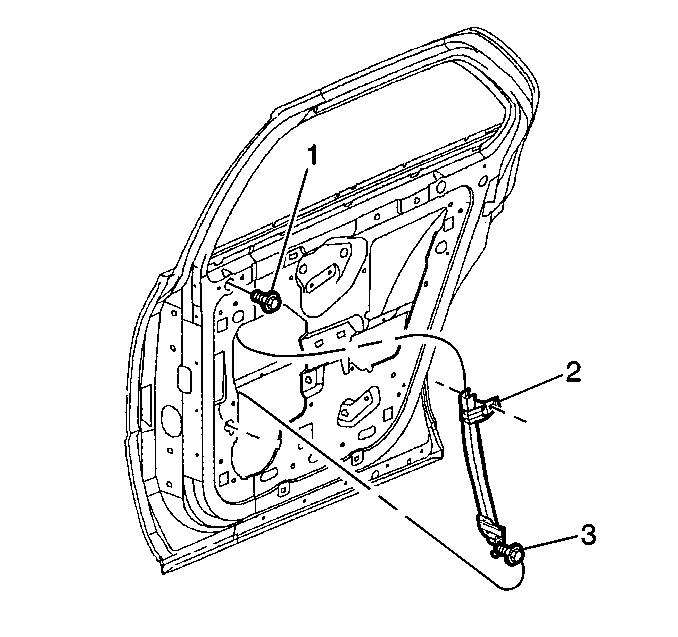 1
2
3