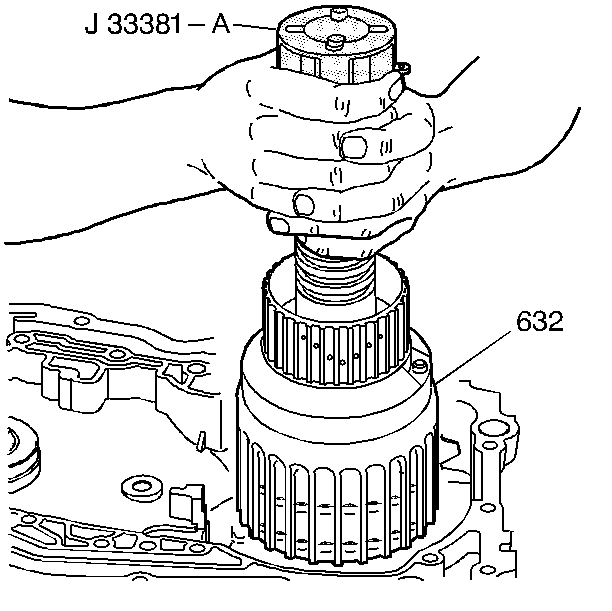 J 33381 – A

632