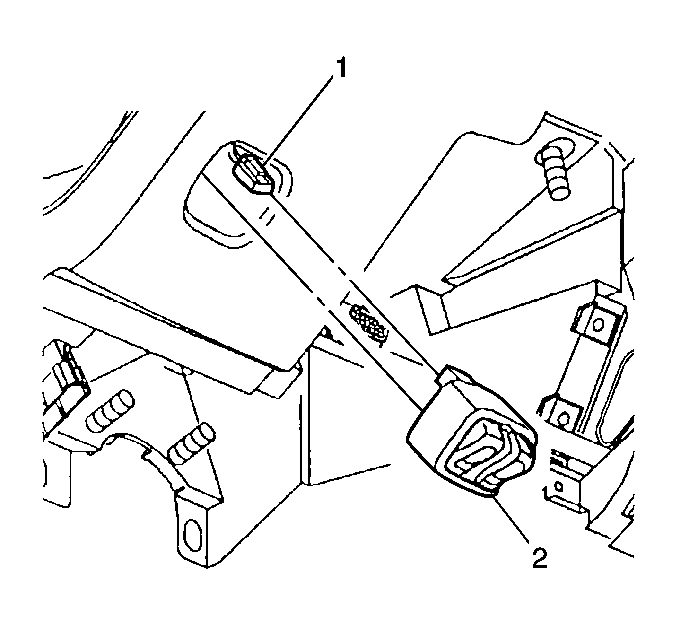 1
2