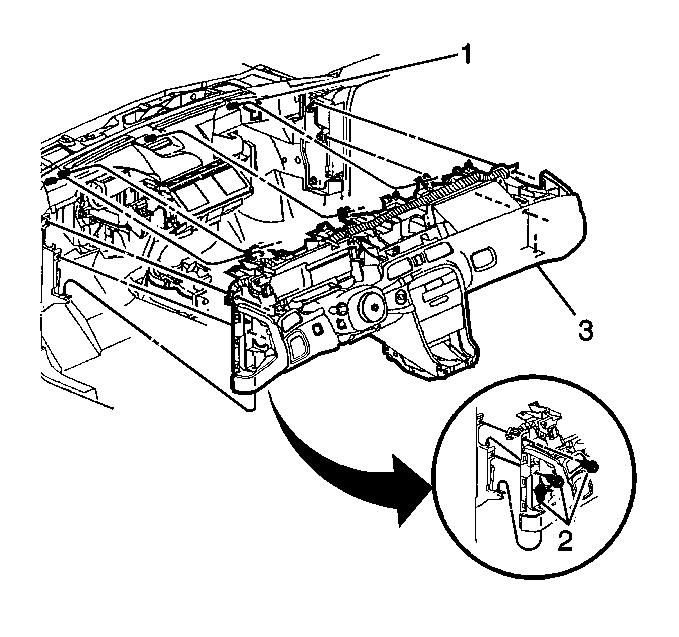 1
3
2