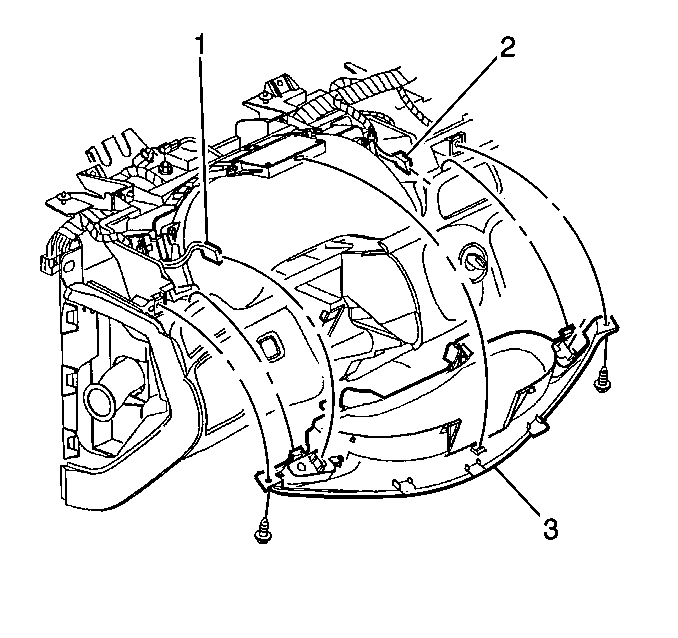 1
2
3