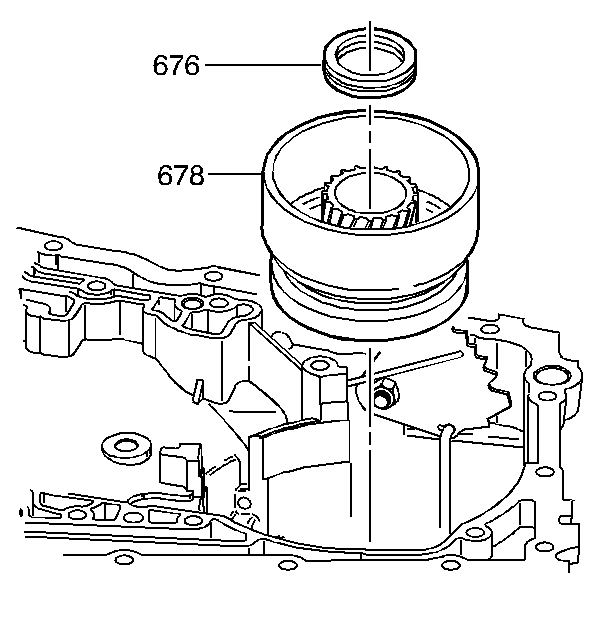 676

678